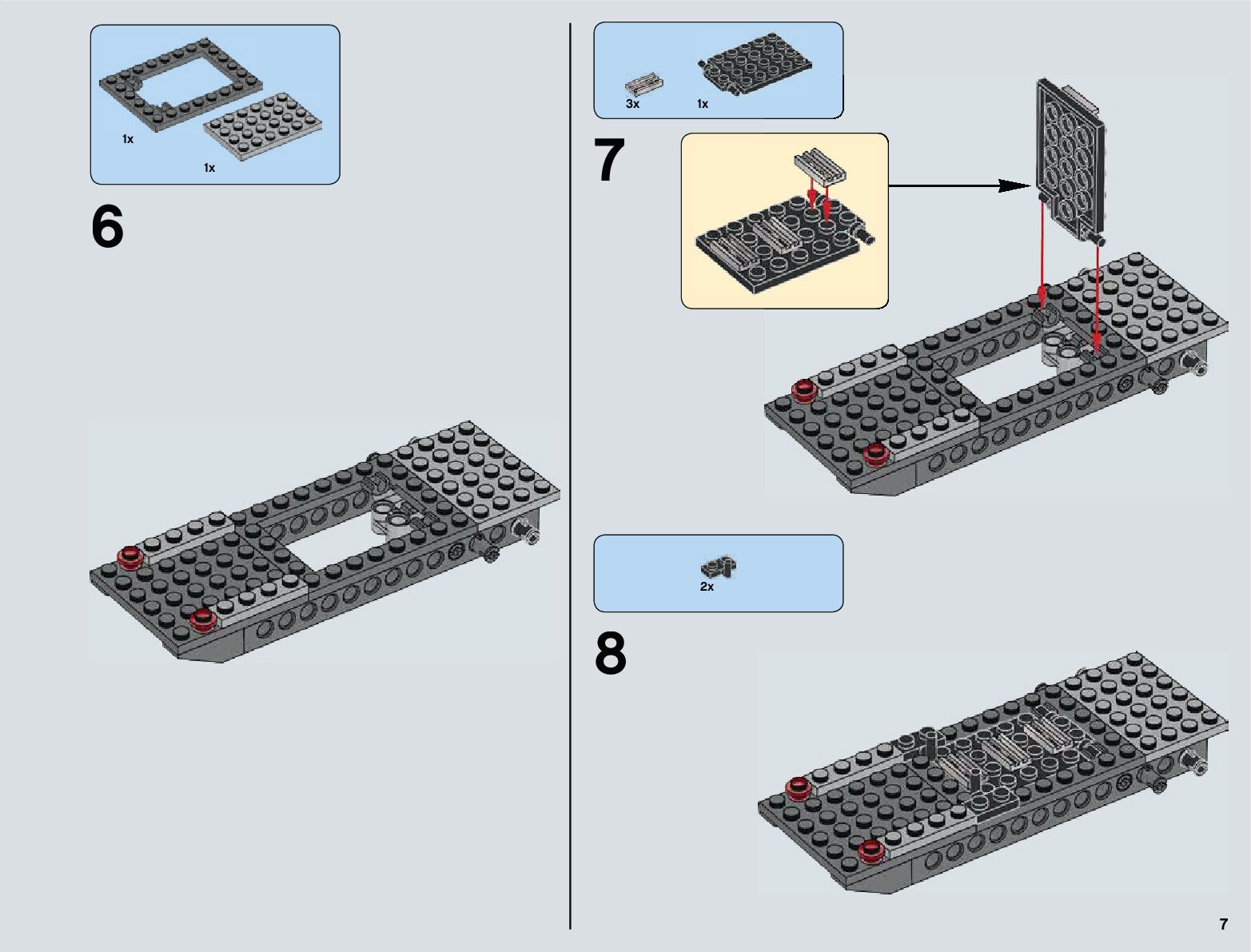 1x

1x

6

3x 1x

7

2x

8

7