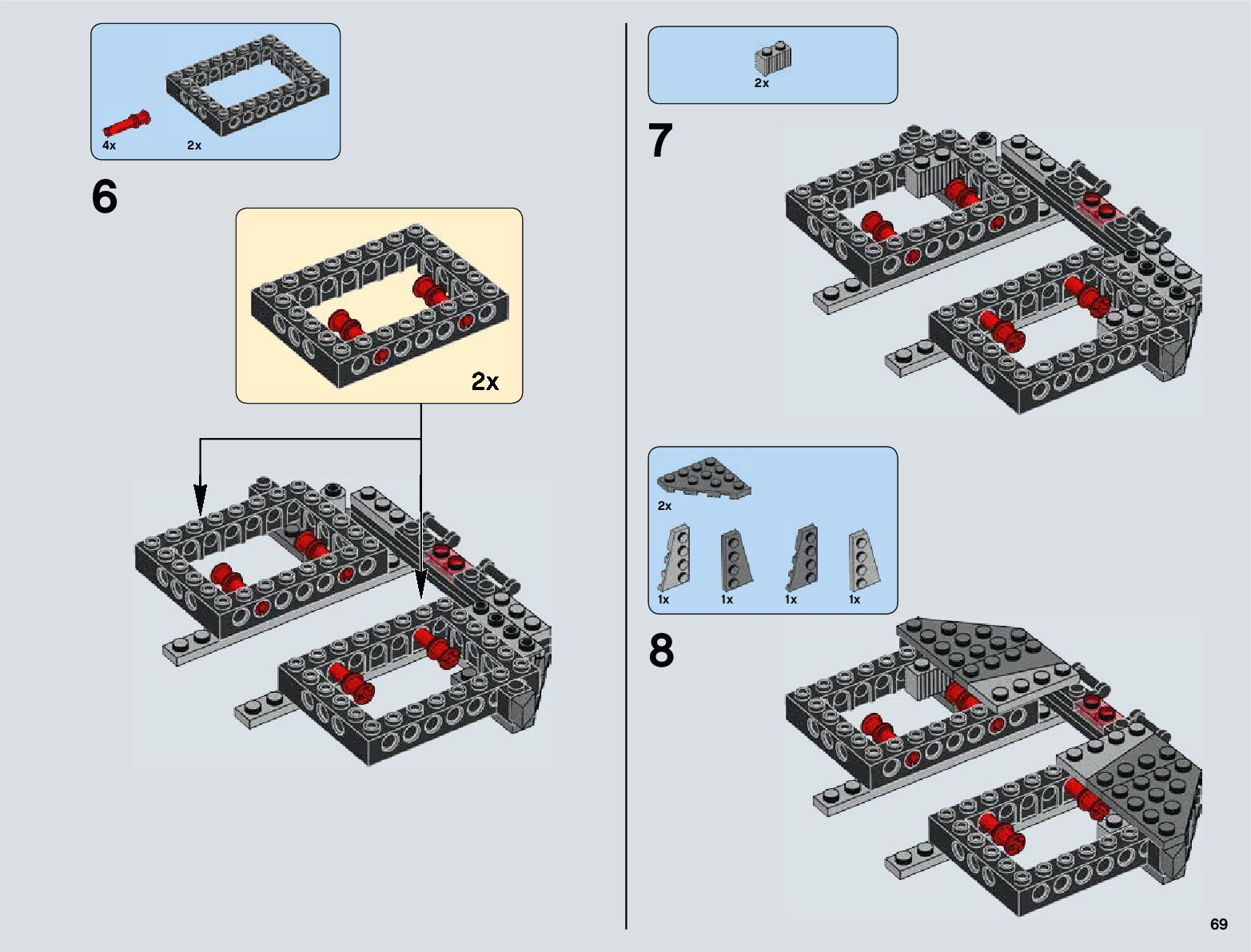 4x
2x

6

2x

2x

7

2x
1x
1x
1x
1x

8

69