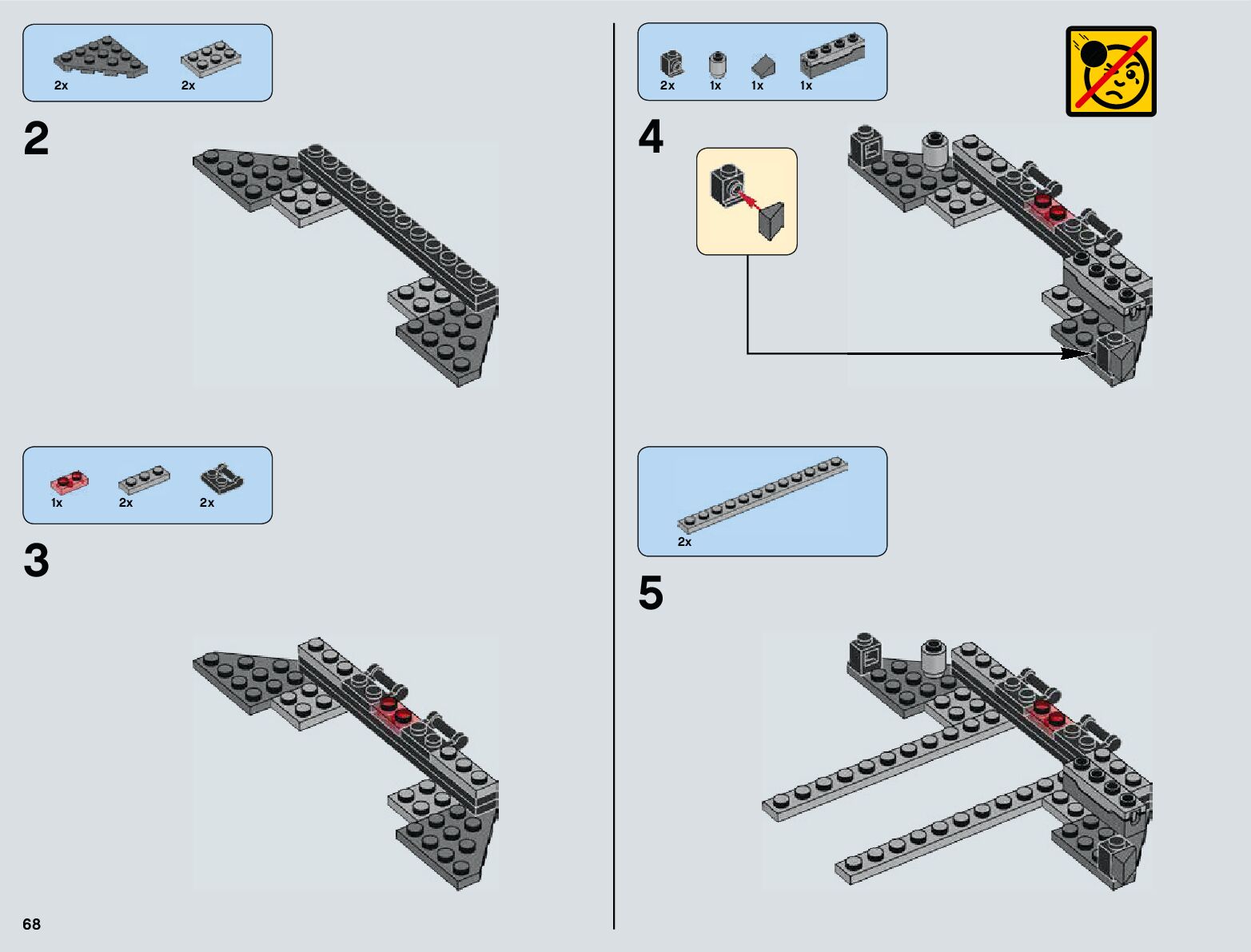 2x 2x

2

1x 2x 2x

3

68

2x 1x 1x 1x

4

2x

5