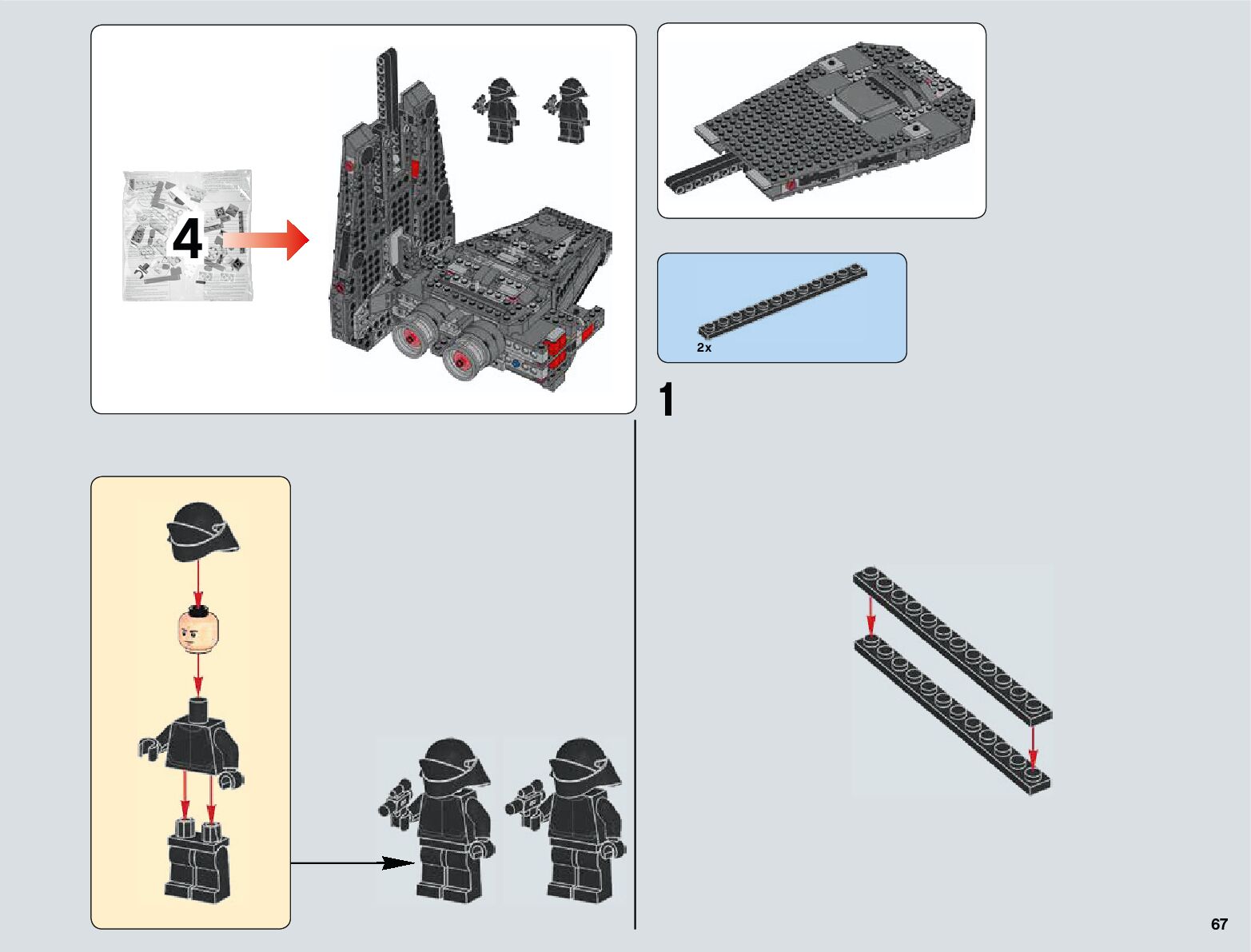 4

2x

1

67