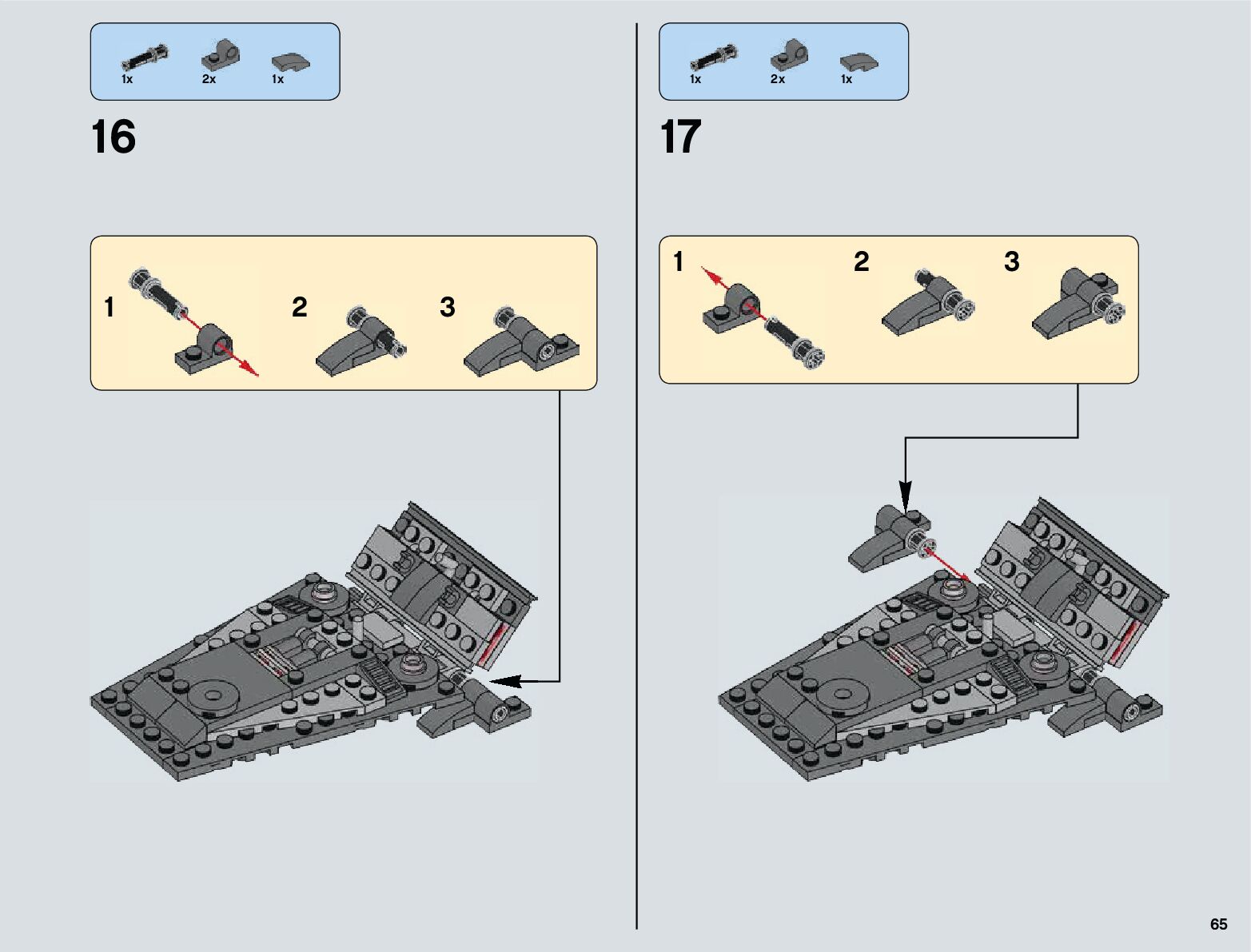 1x 2x 1x

16

1 2 3

1x 2x 1x

17

1 2 3

65