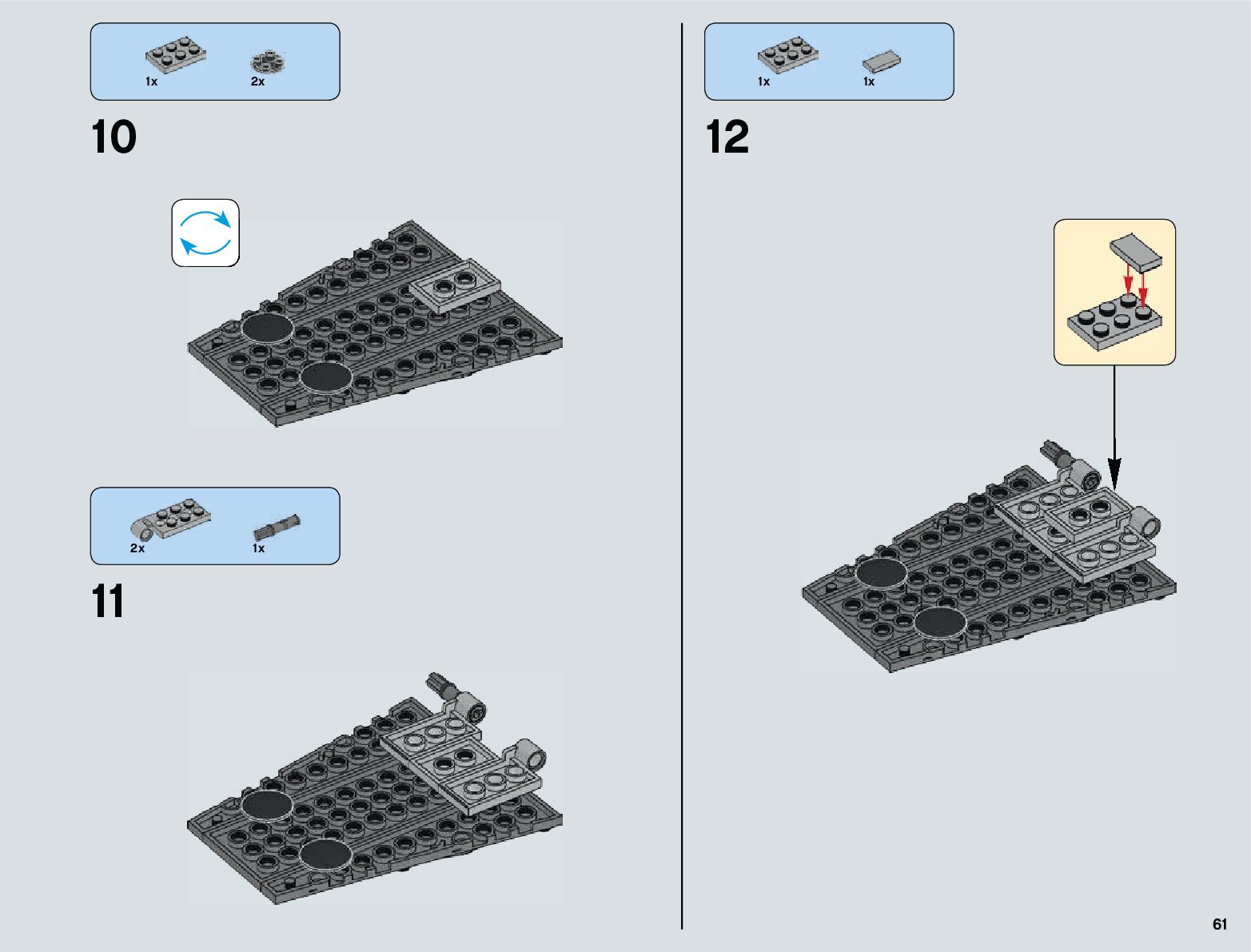 1x 2x

10

2x 1x

11

1x 1x

12

61