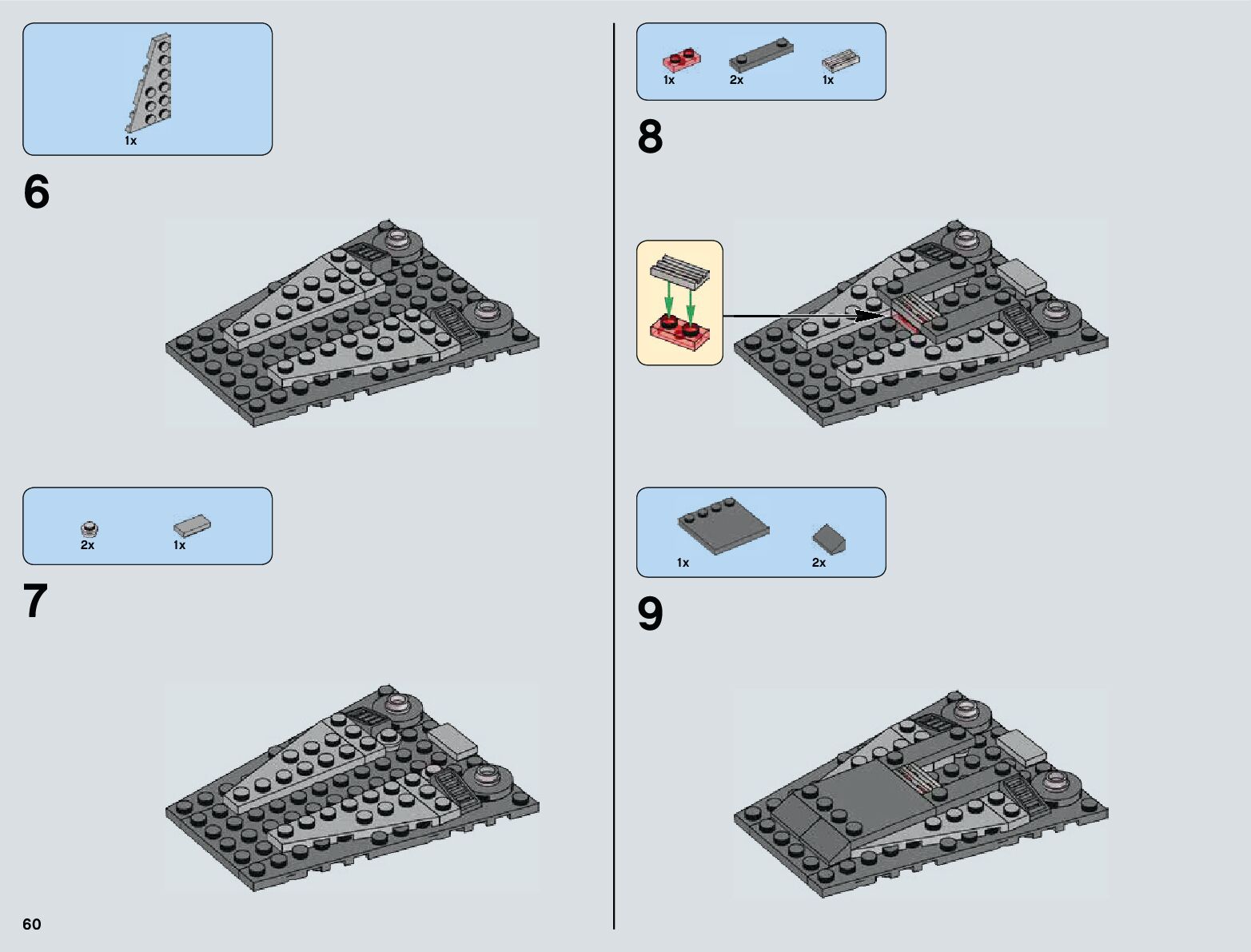 1x

6

2x 1x

7

60

1x 2x 1x

8

1x 2x

9