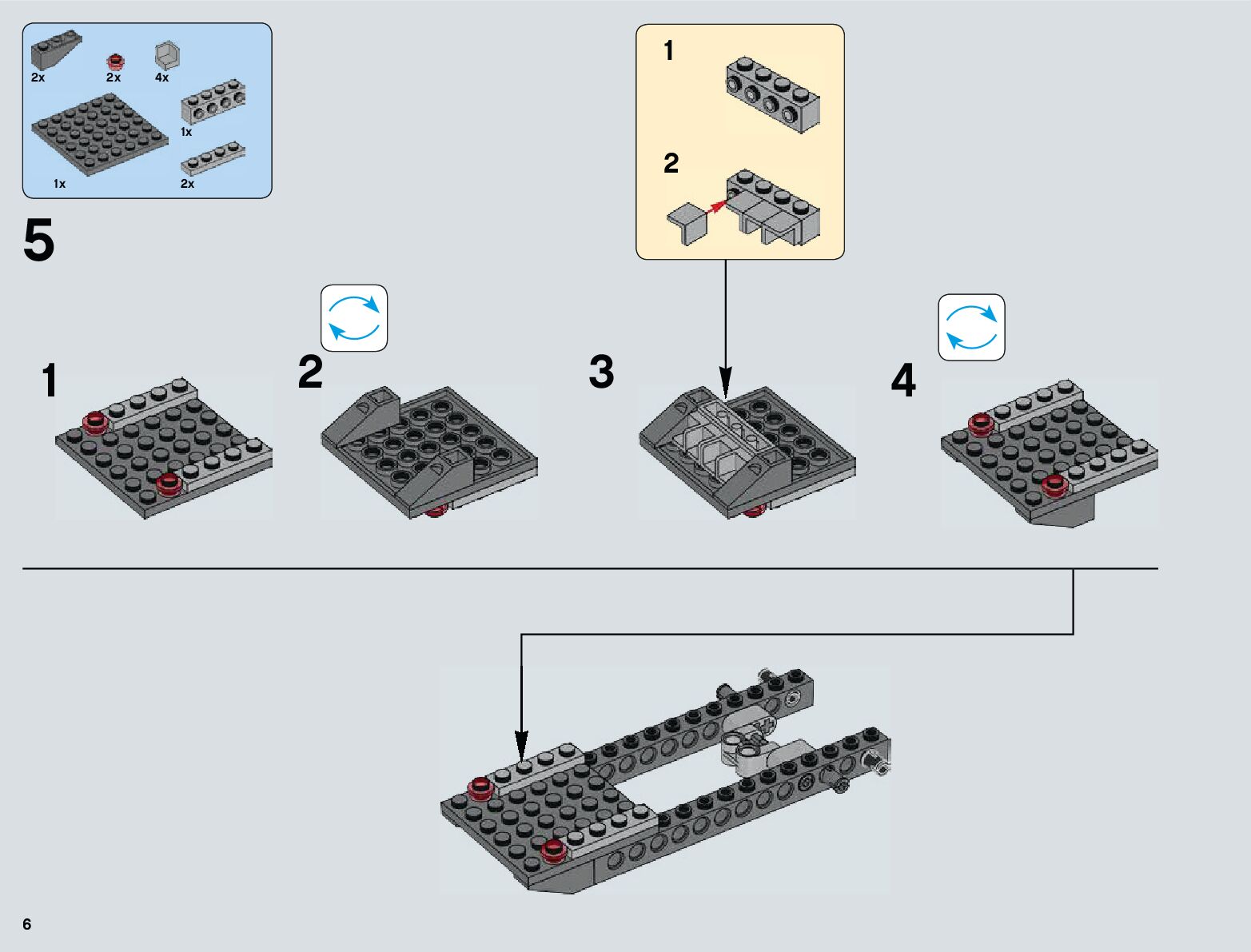 2x 2x 4x

1x

1x 2x

5

1

2

1

2

3

4

6