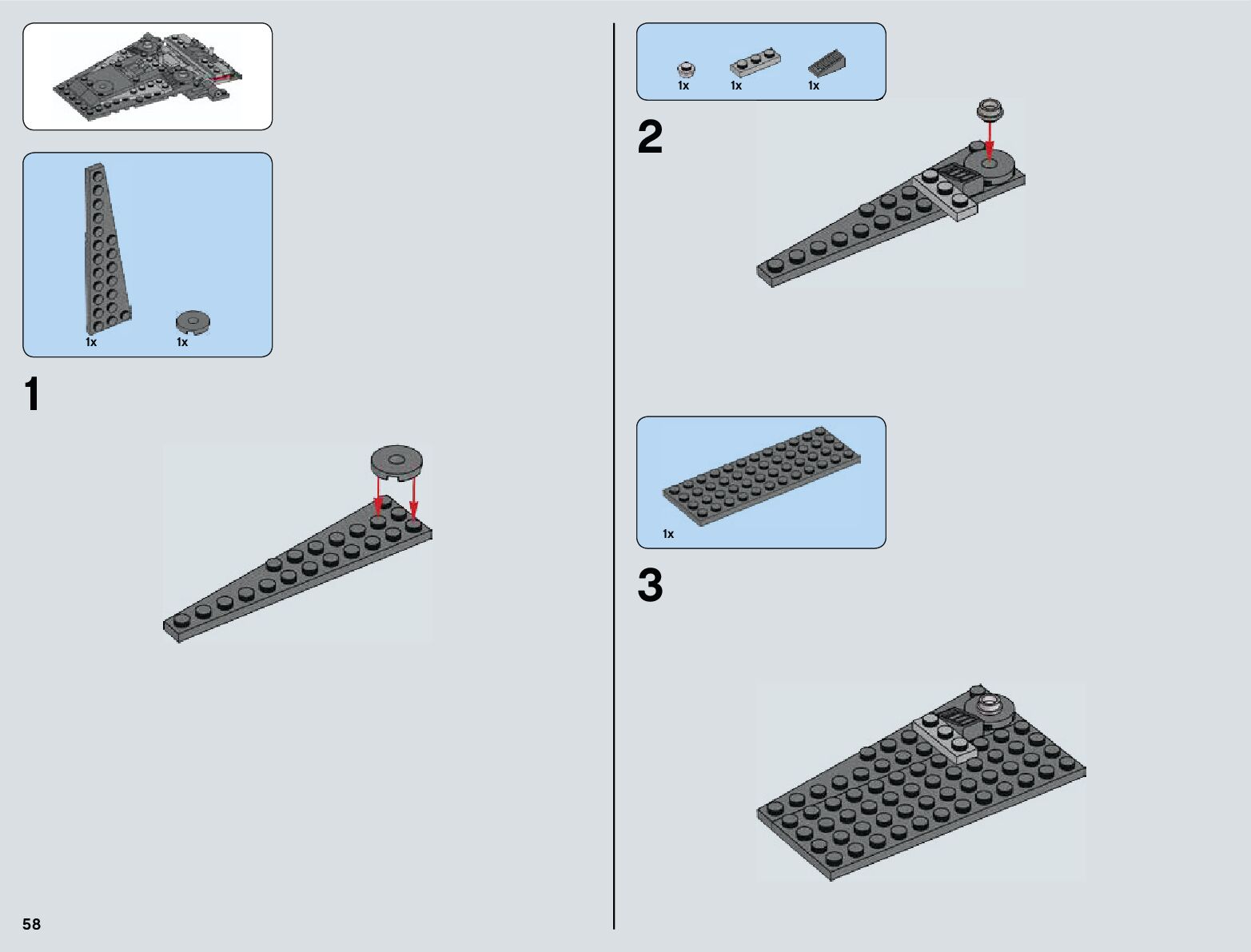 1x 1x

1

1x 1x 1x

2

1x

3

58