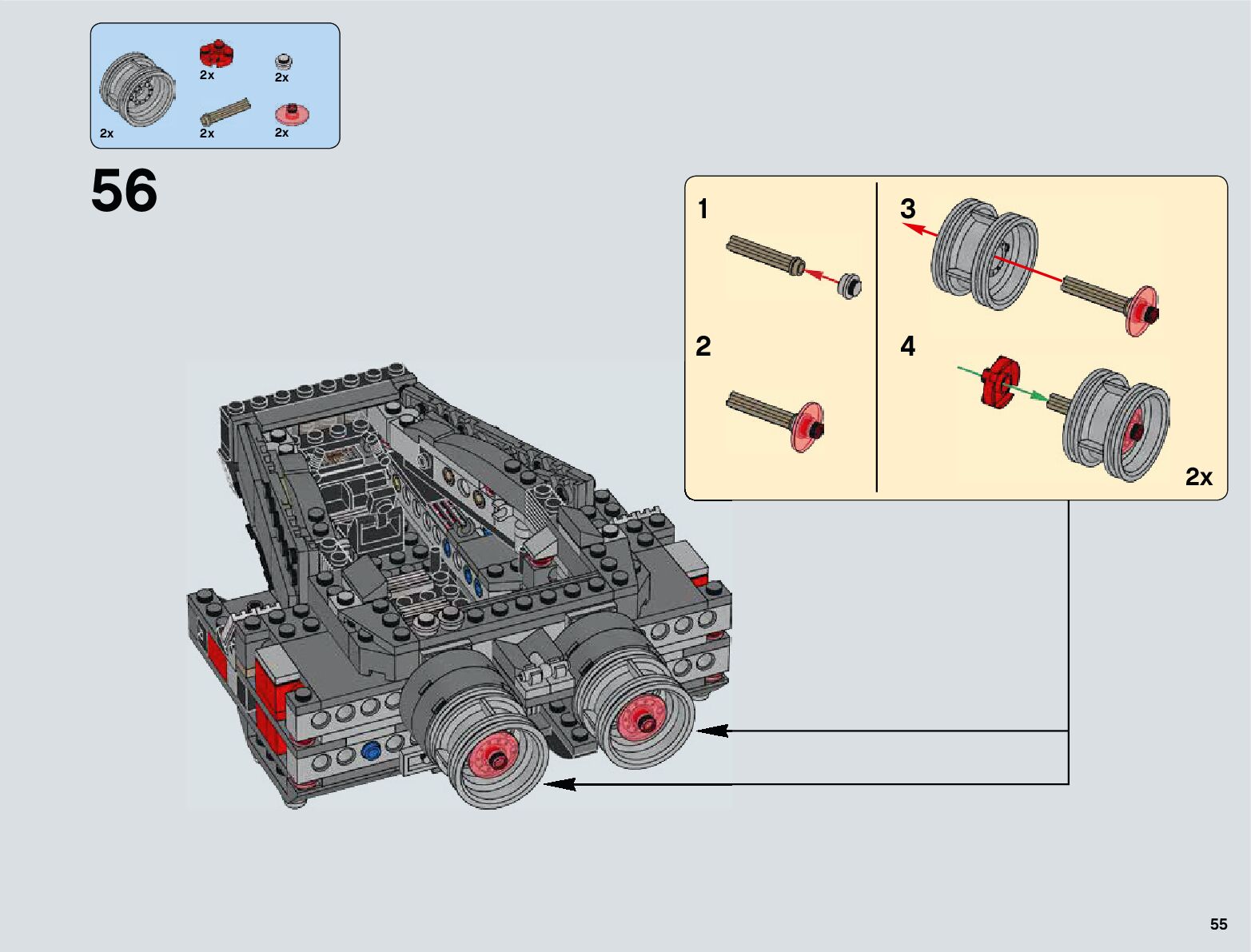 2x
2x
2x
2x
2x

56

1
2
3
4
2x

55