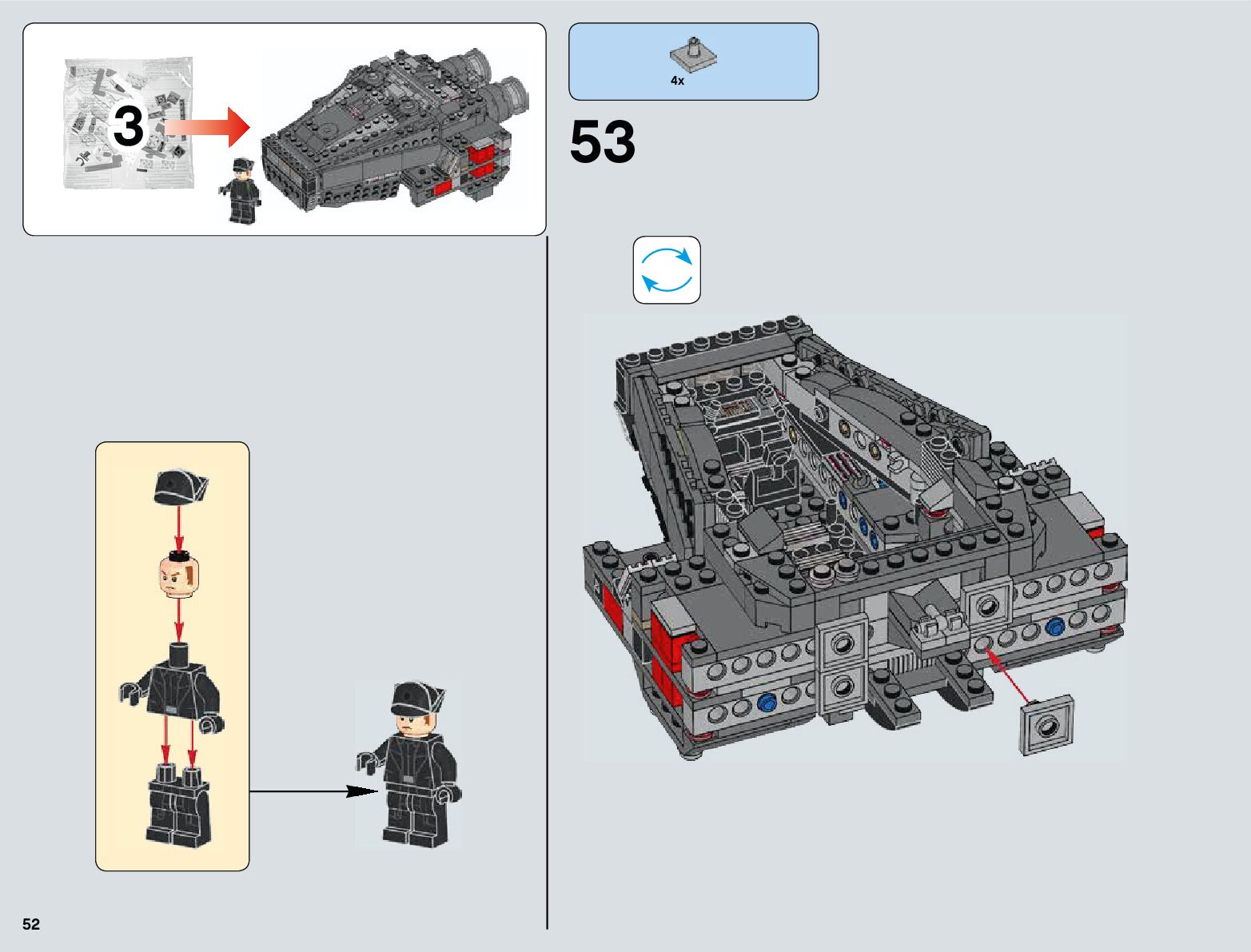 3

4x

53

52