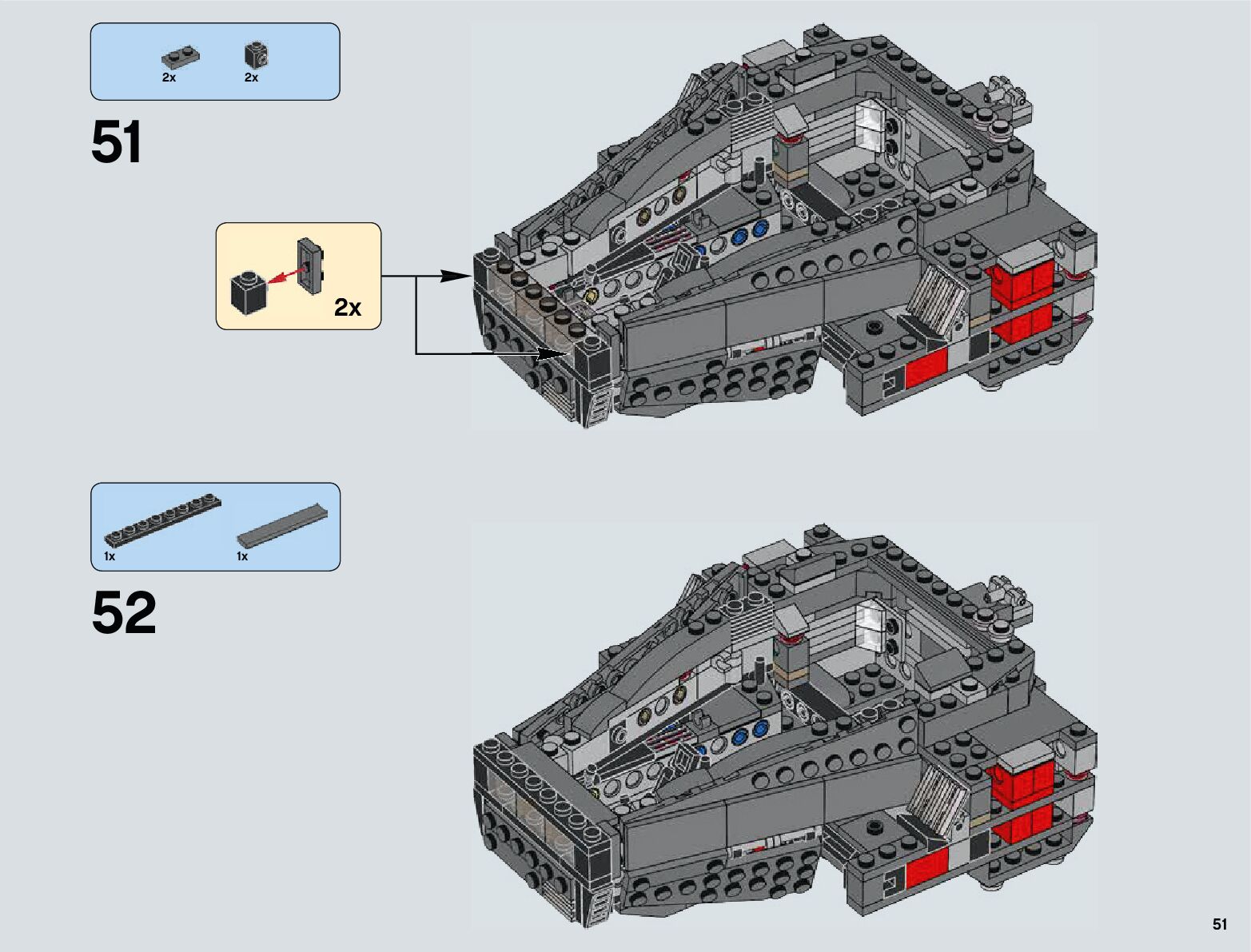 2x 2x

51

2x

1x 1x

52

51