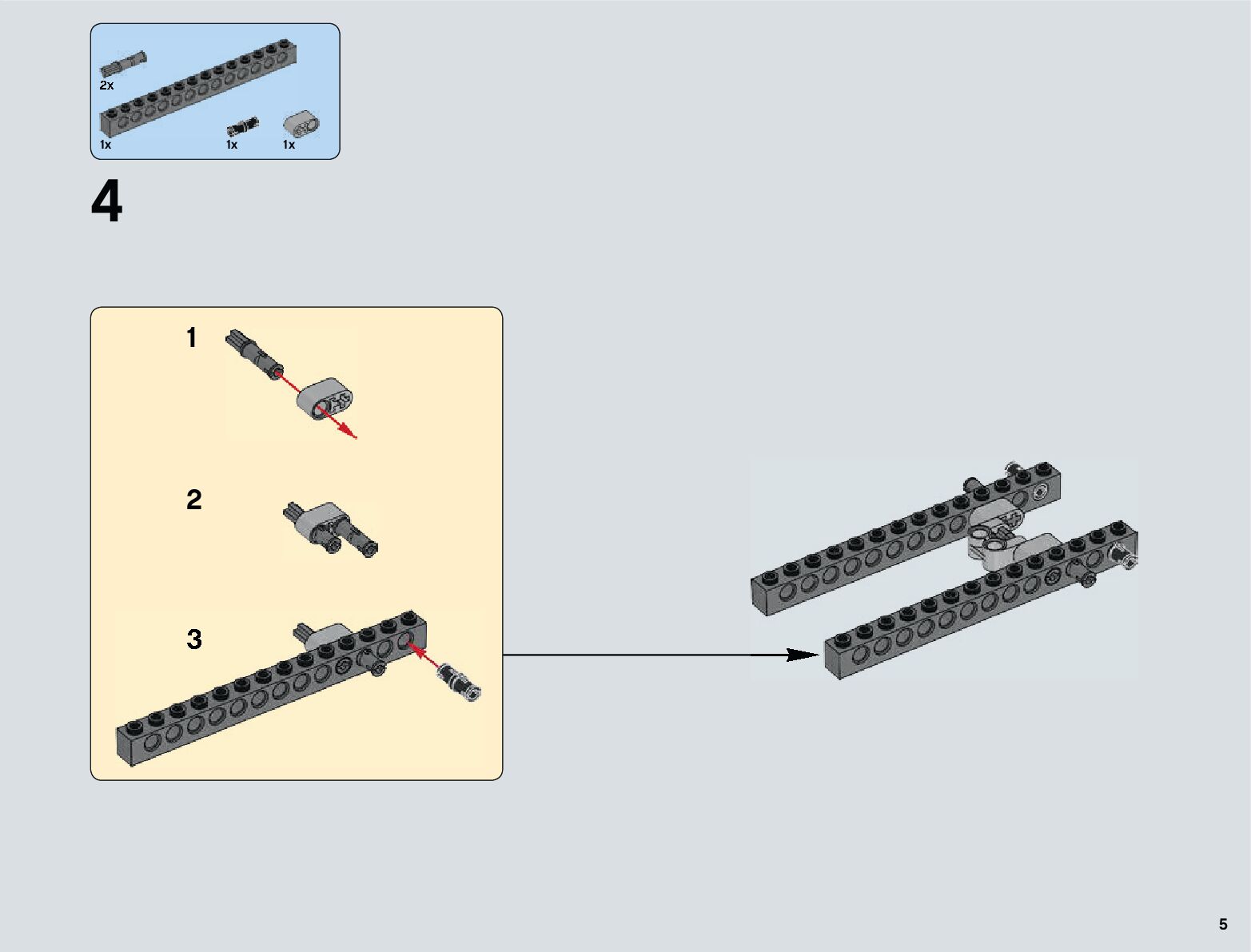 2x
1x
1x
1x

4

1

2

3

5