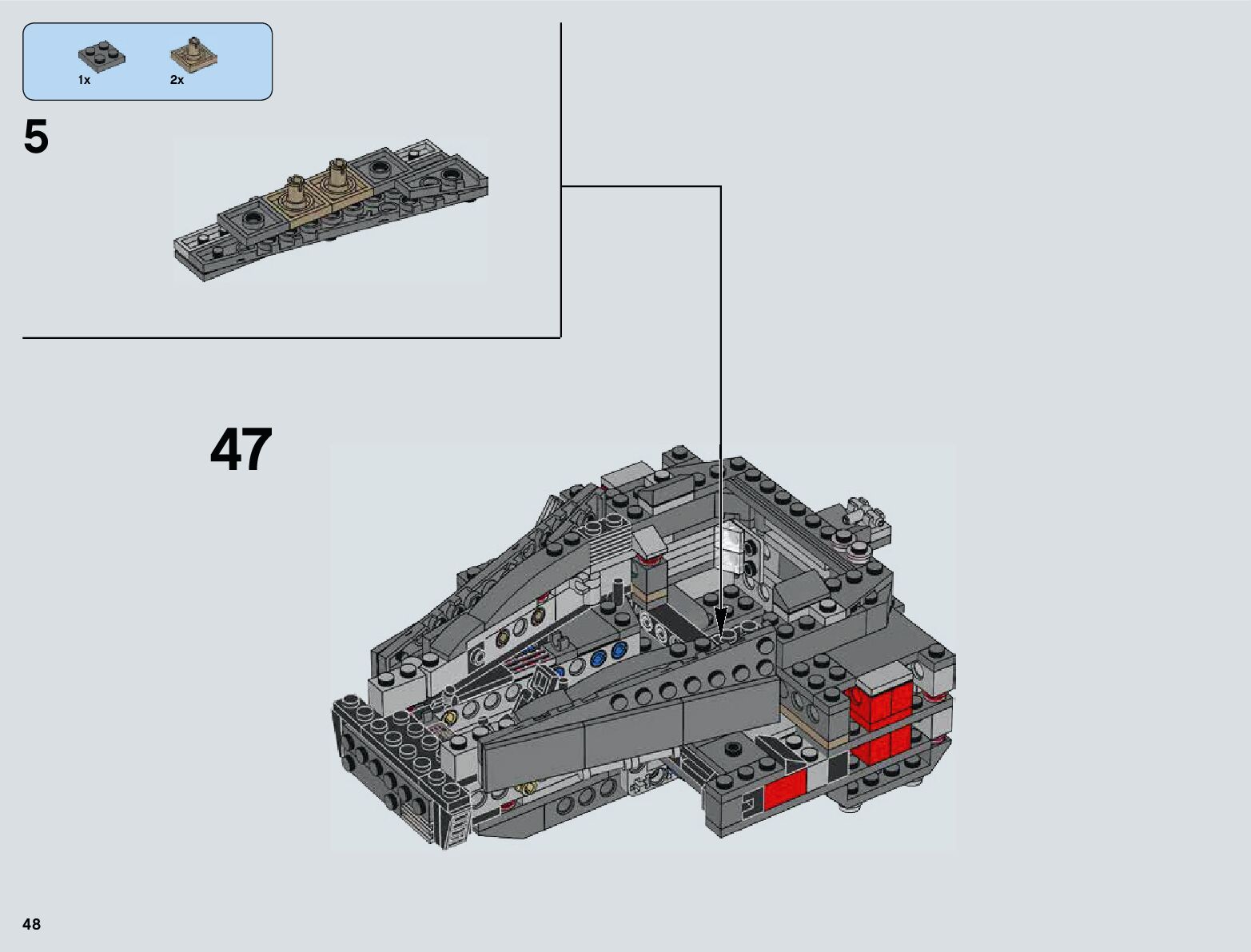 1x
2x

5

47

48