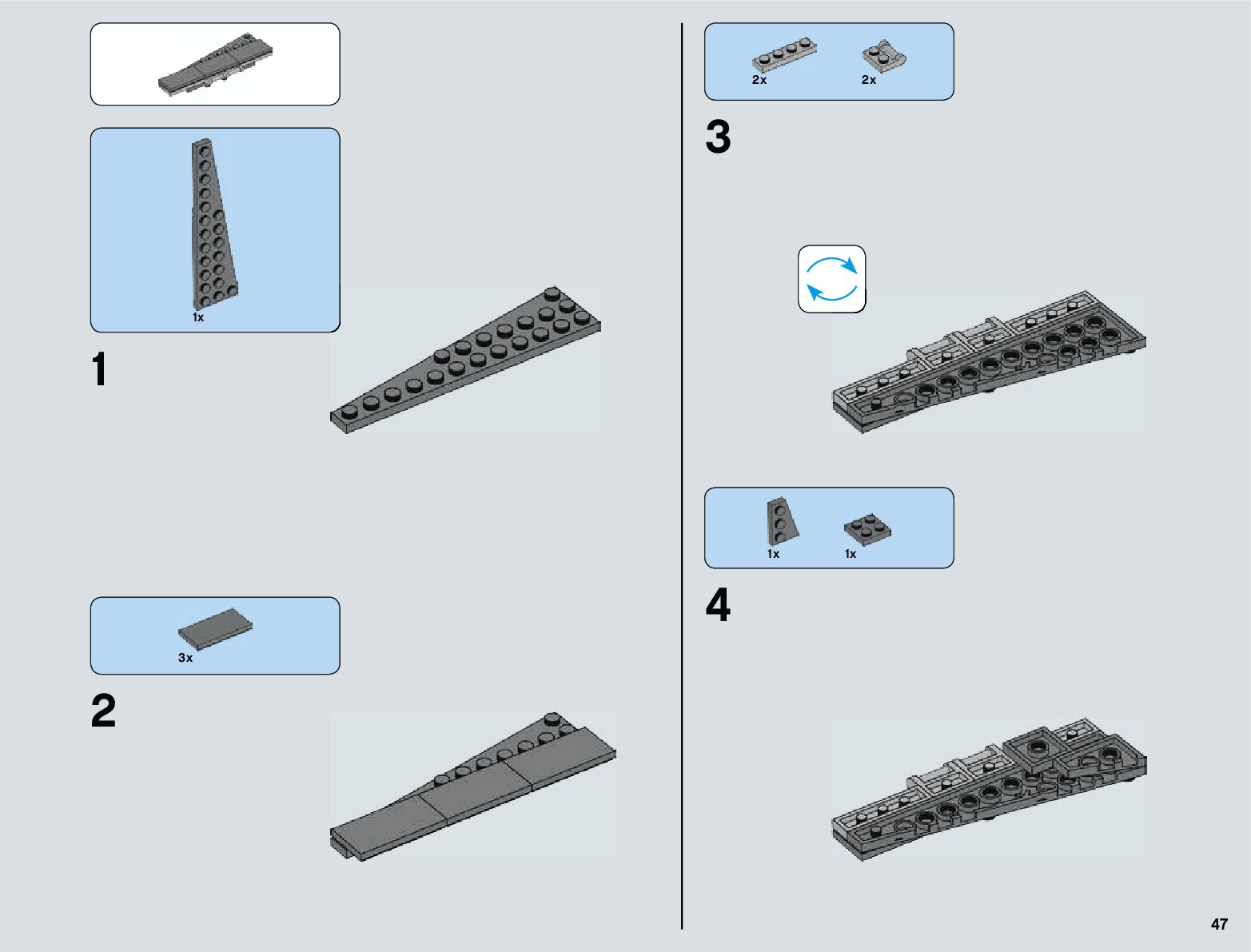 1x

1

3x

2

2x 2x

3

1x 1x

4

47