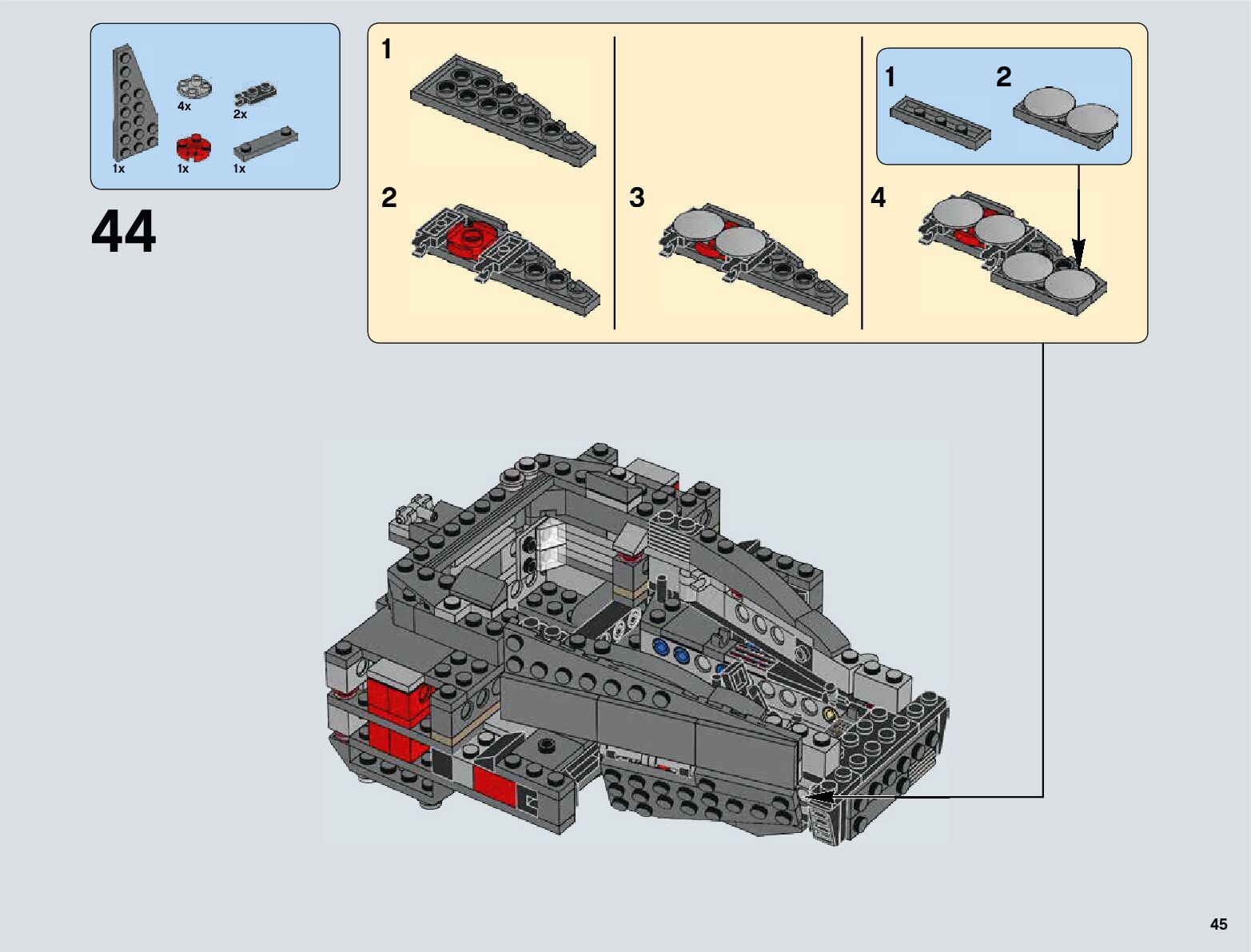 4x
2x
1x
1x
1x

44

1

2

3

1
2

4

45