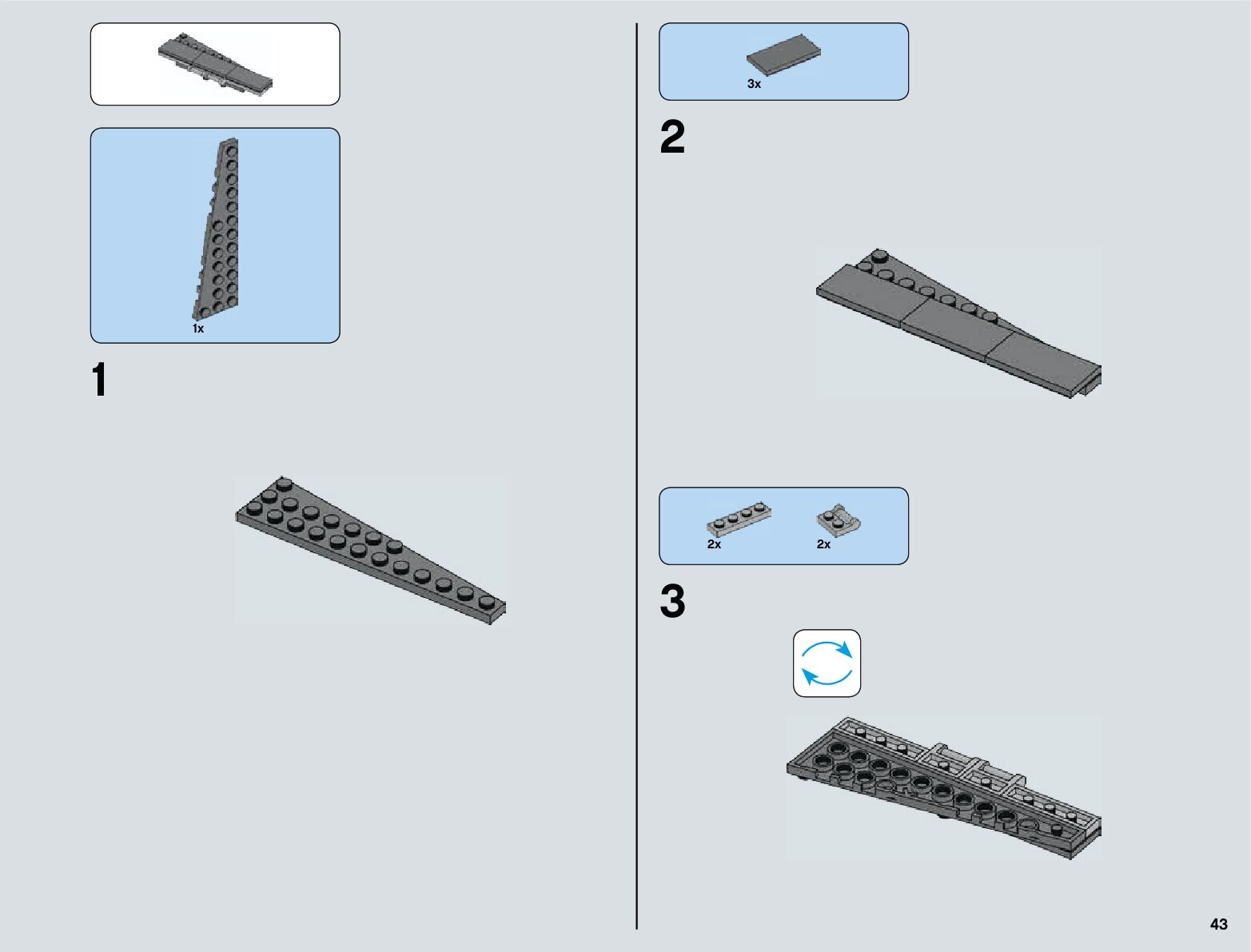 1x

1

3x

2

2x

2x

3

43