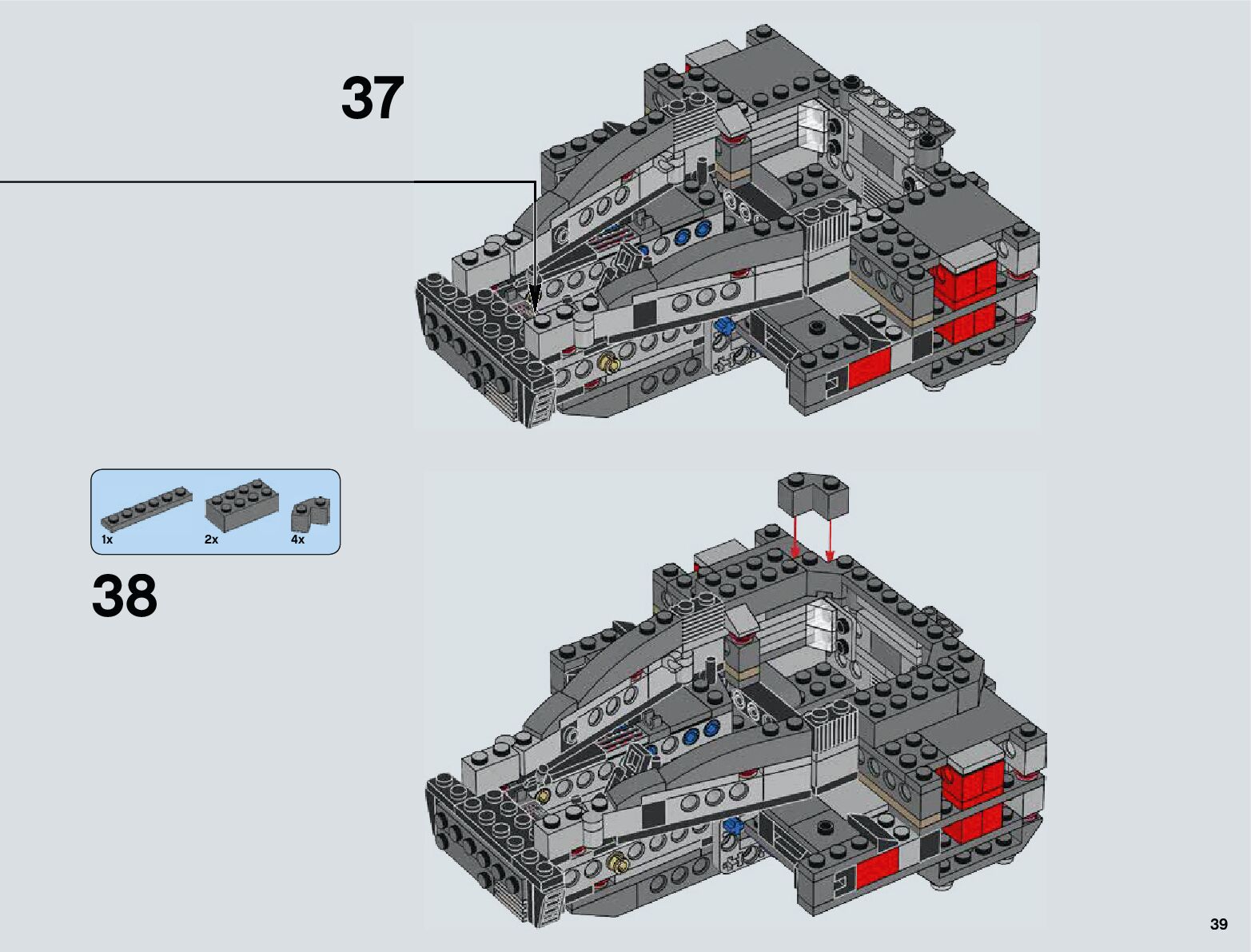 37

1x 2x 4x

38

39