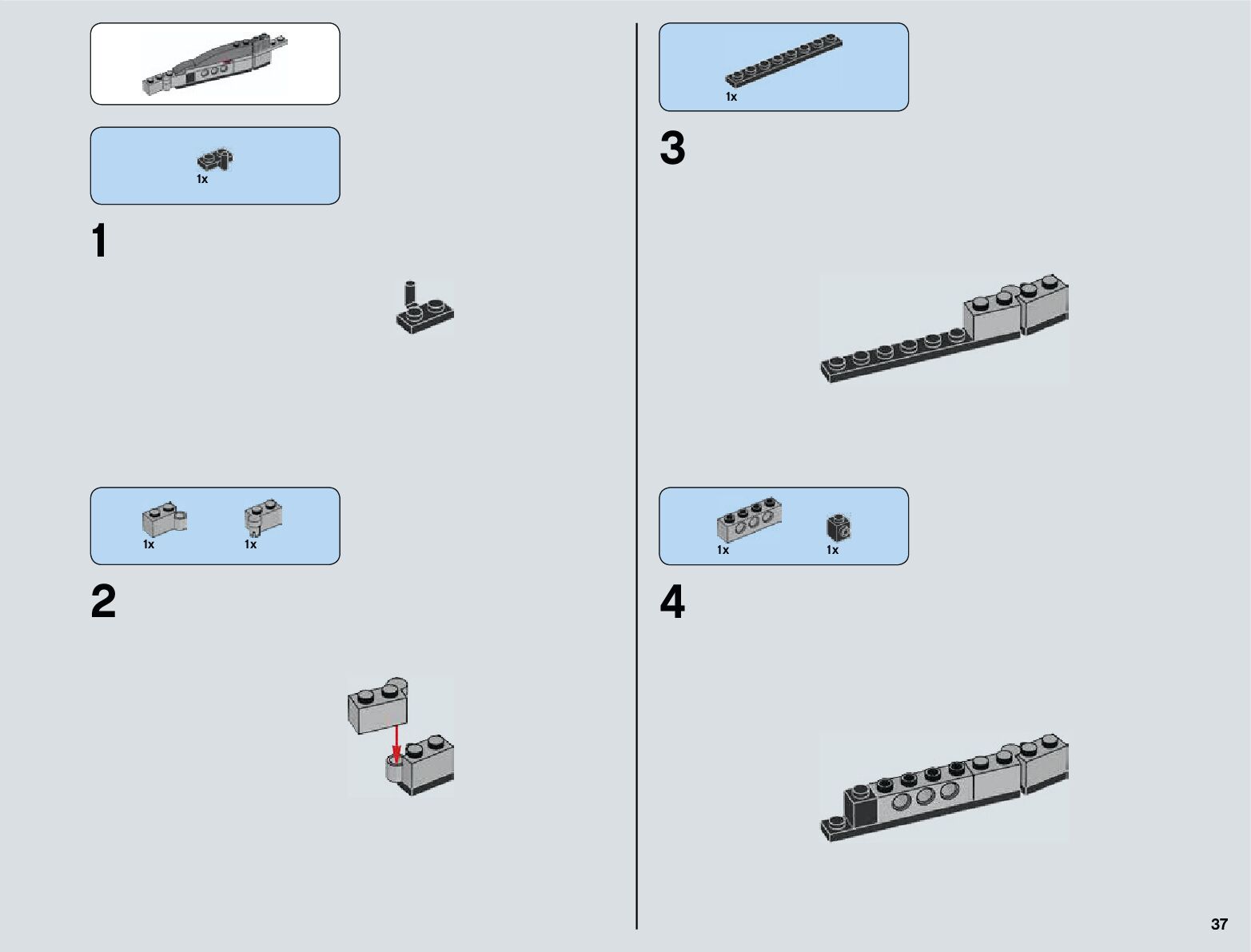 1x

1

1x 1x

2

1x

3

1x 1x

4

37