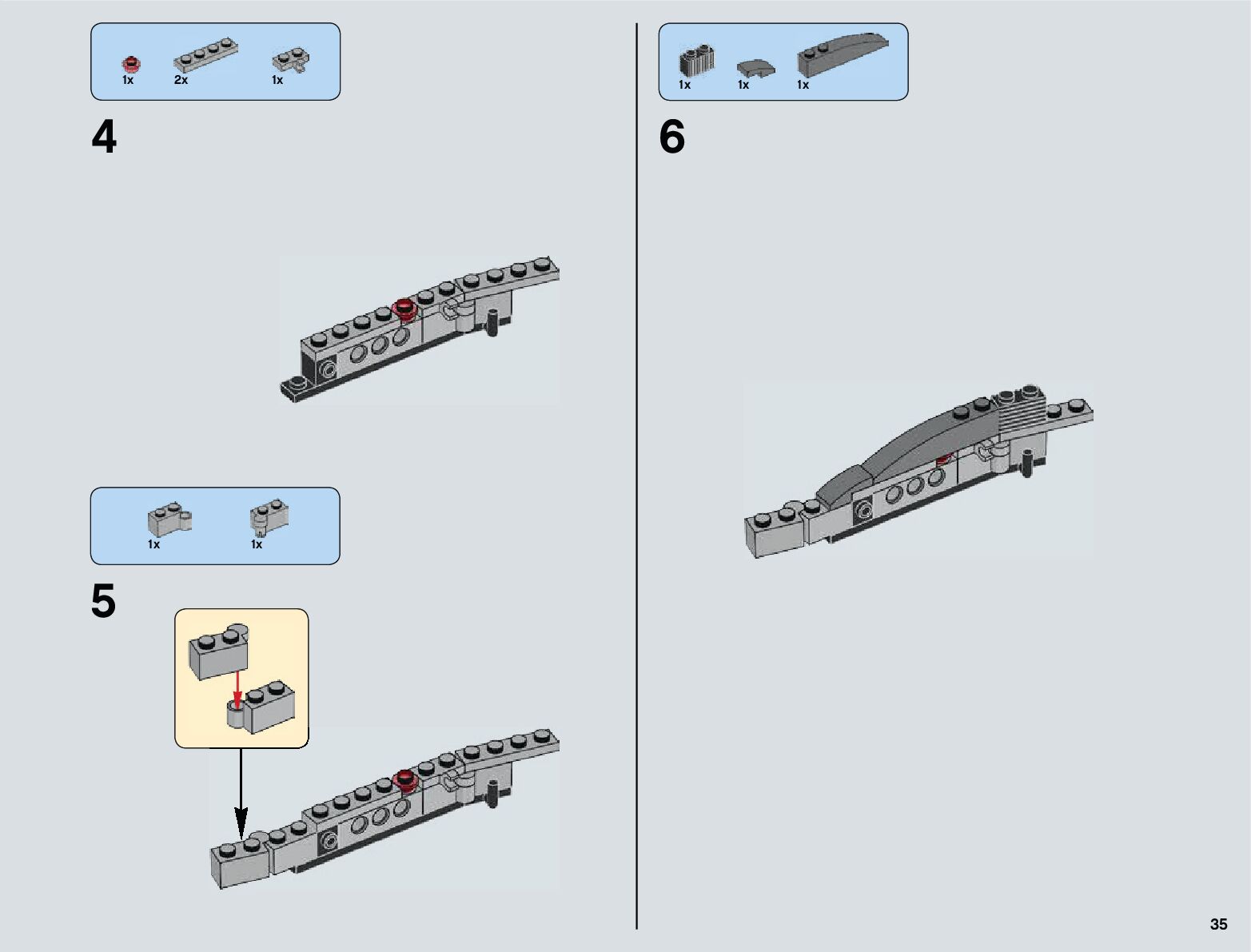 1x 2x 1x

4

1x 1x

5

1x 1x 1x

6

35