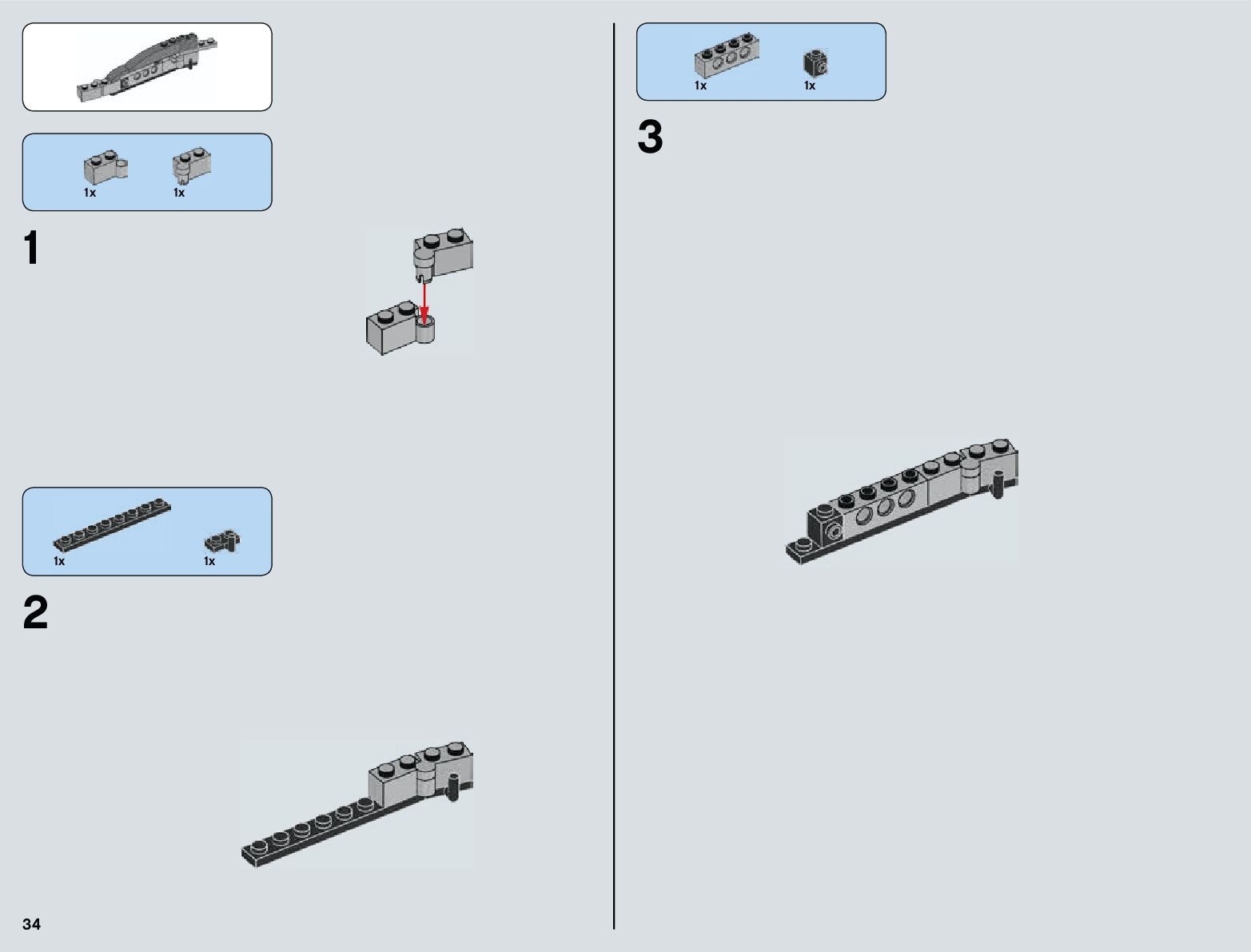 1x 1x

1

1x 1x

2

34

1x 1x

3