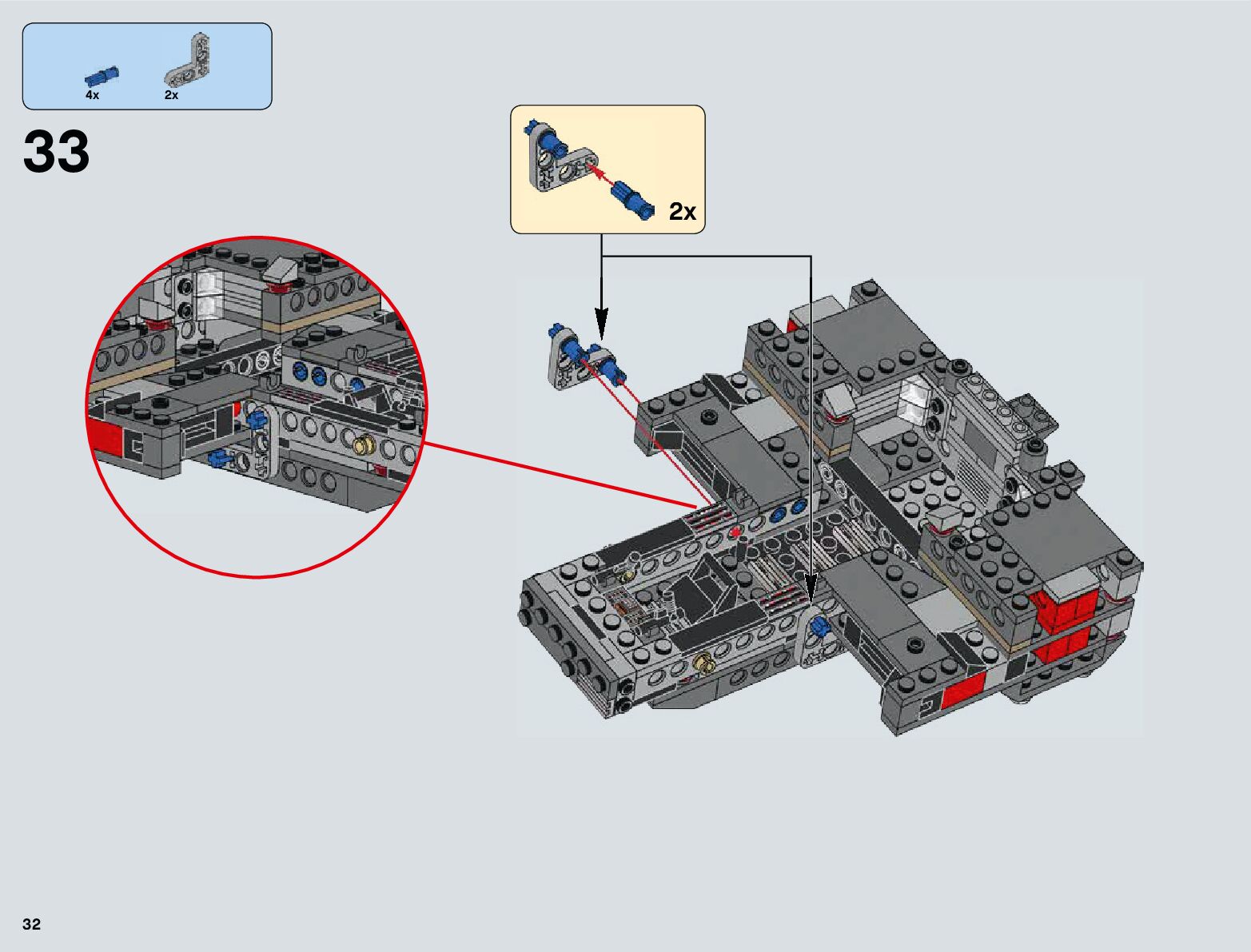 4x
2x

33

2x

32