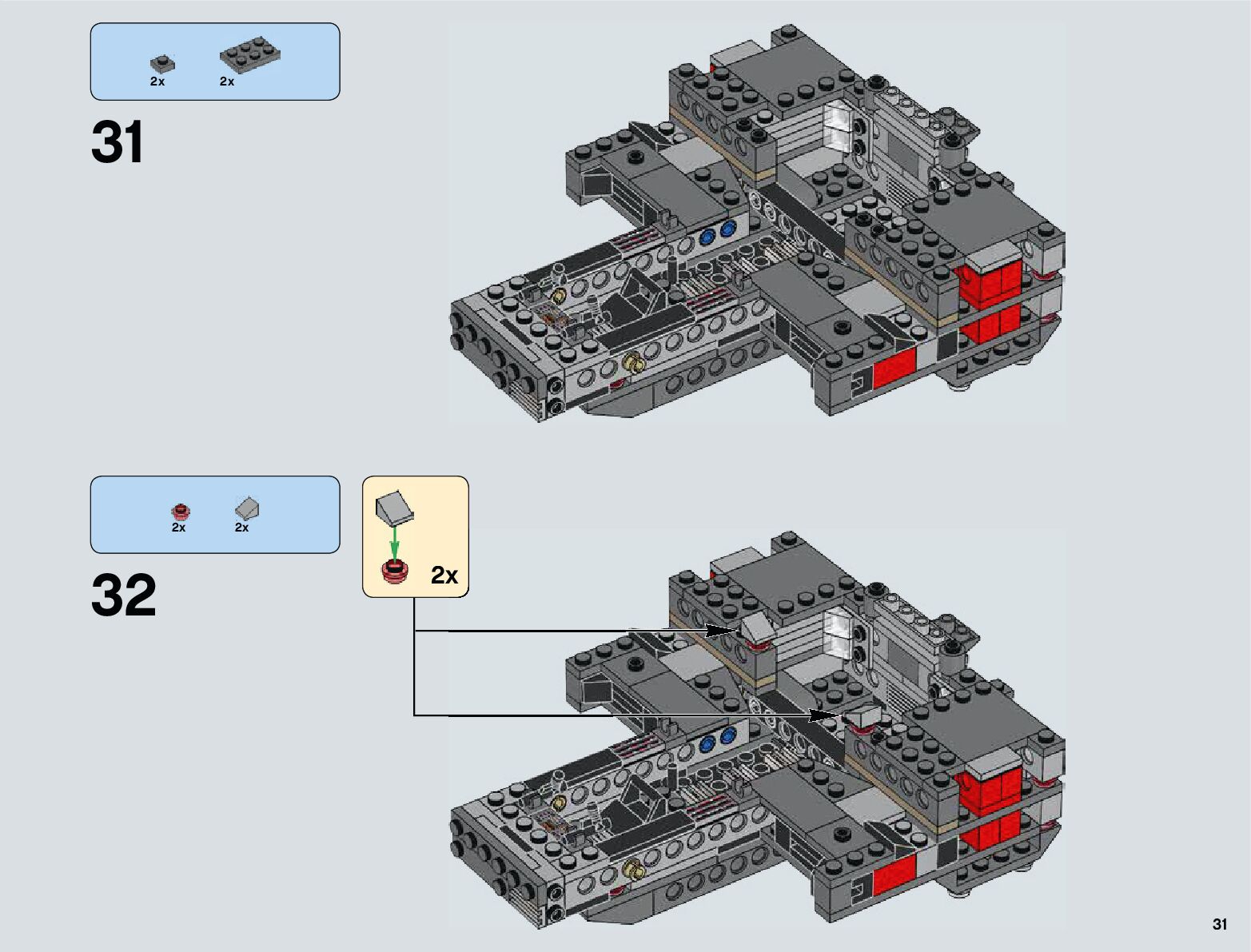 2x 2x

31

2x 2x

32

2x

31