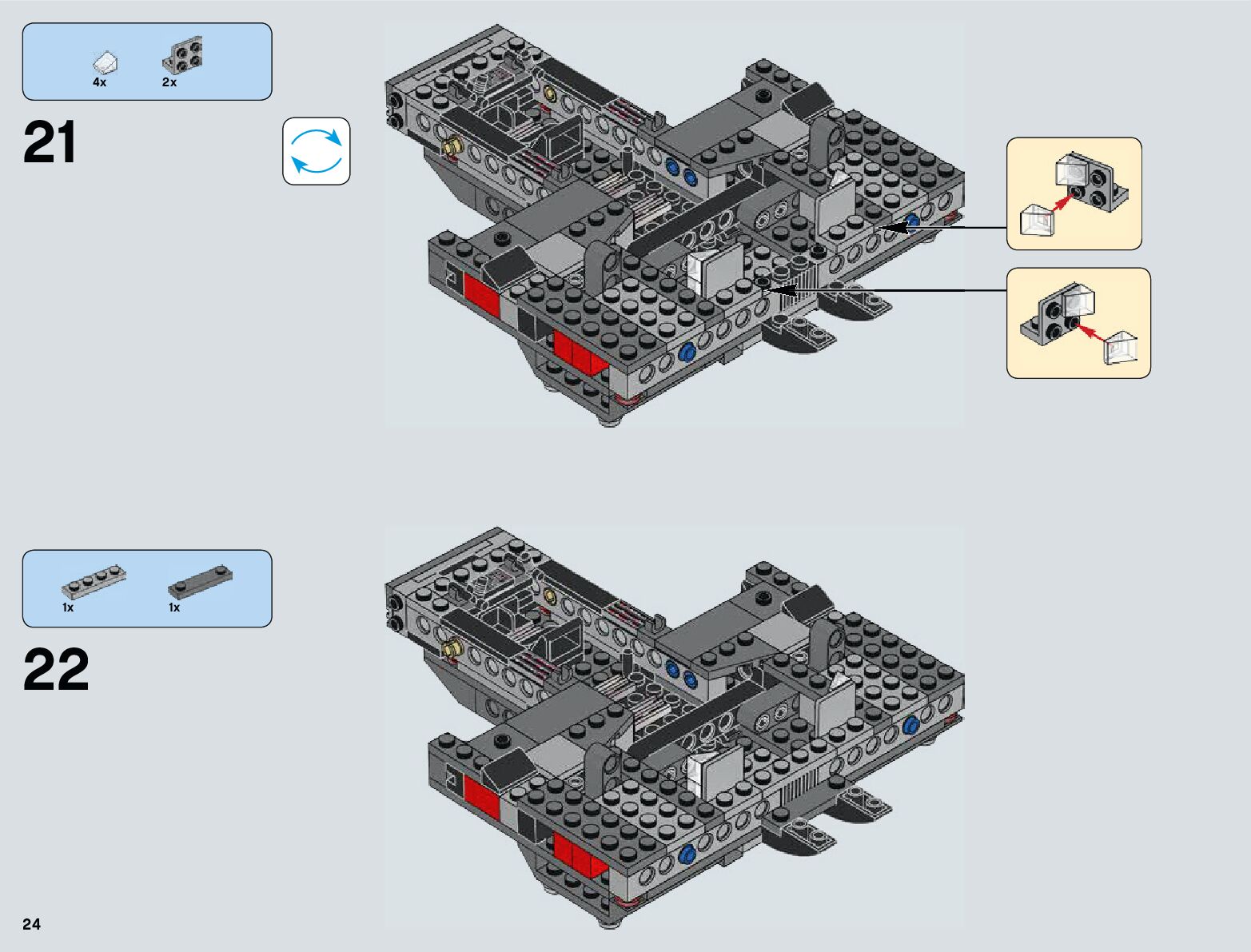 4x
2x

21

1x
1x

22

24