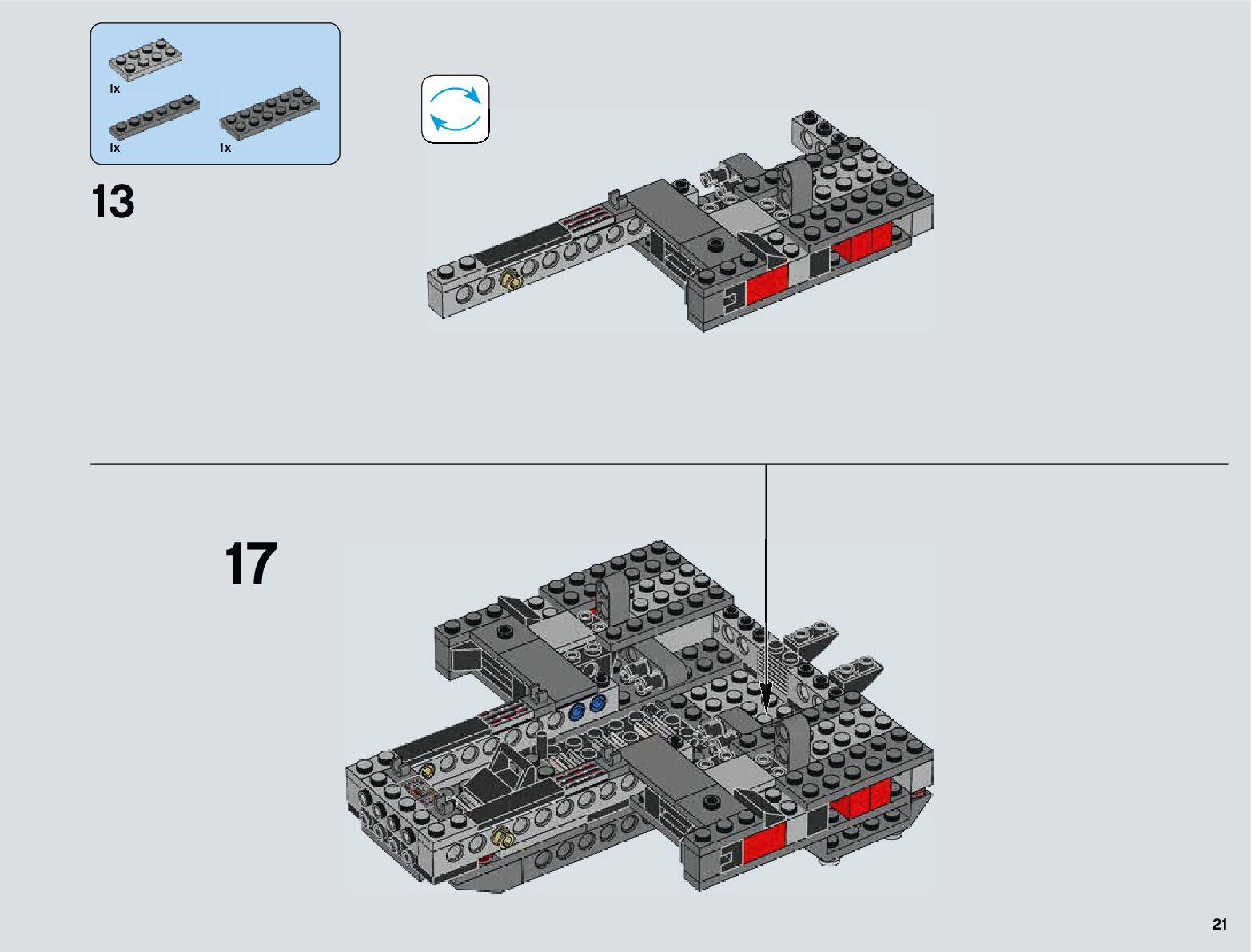 1x

1x

1x

13

17

21