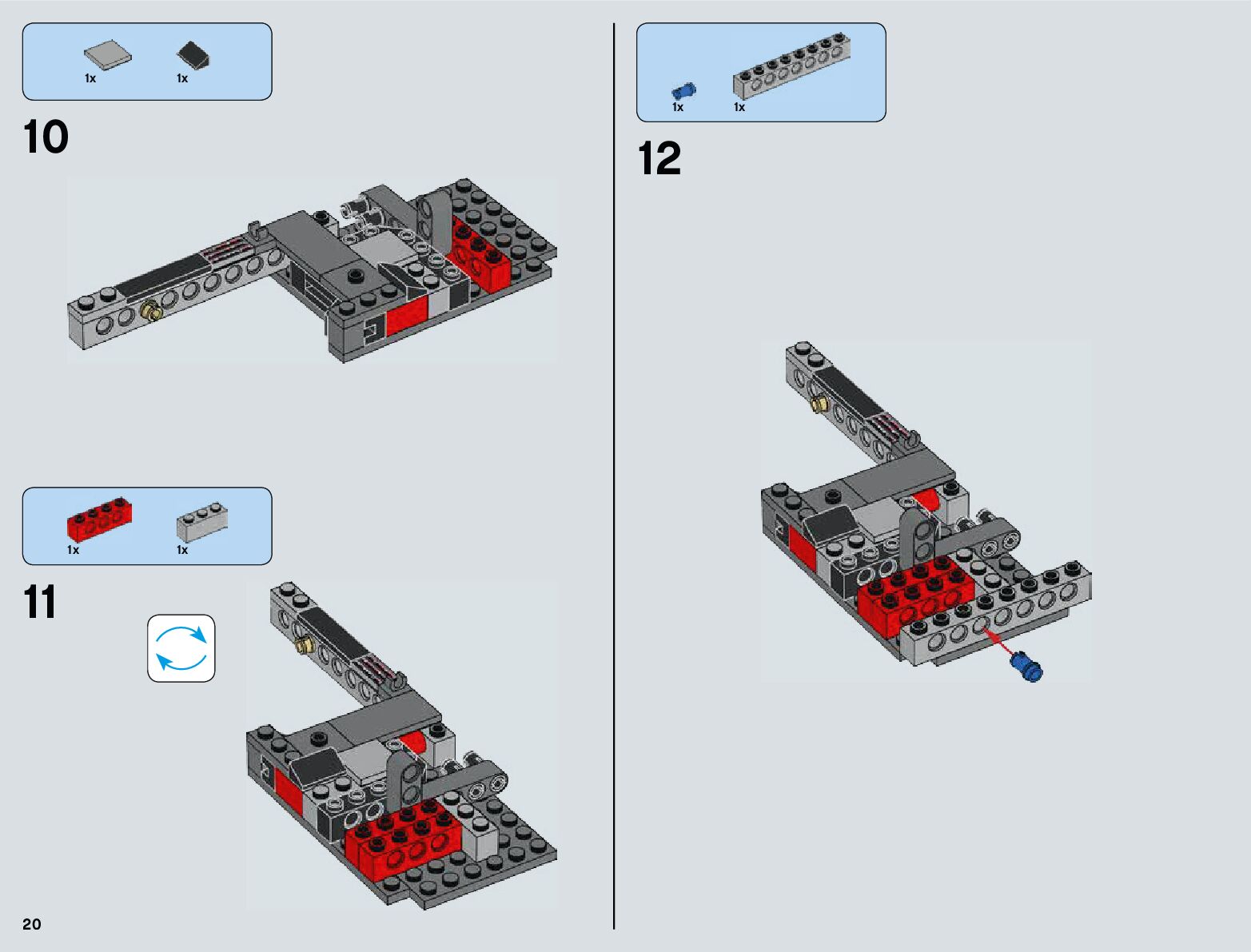 1x 1x

10

1x 1x

11

20

1x 1x

12