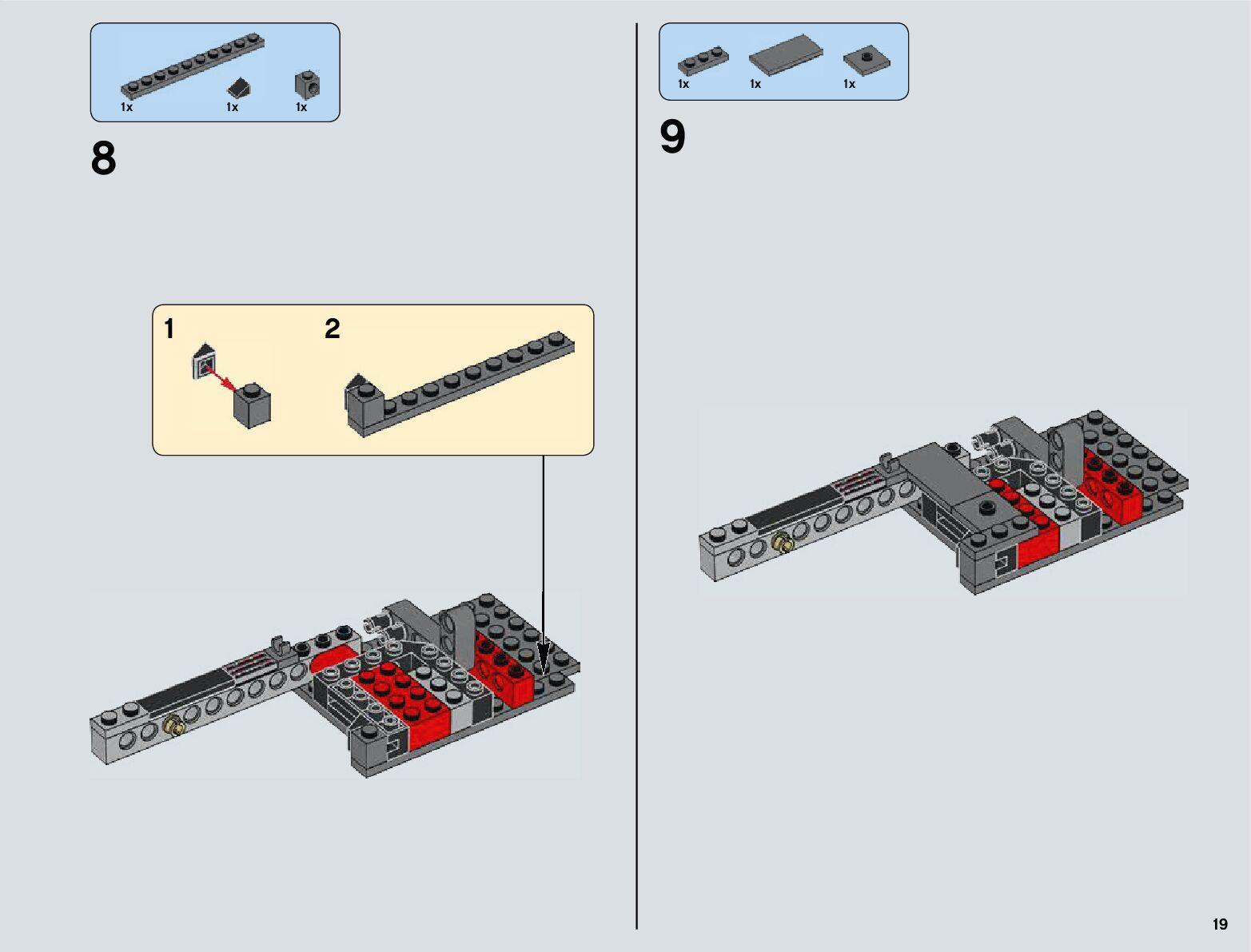 1x 1x 1x

8

1

2

1x 1x 1x

9

19