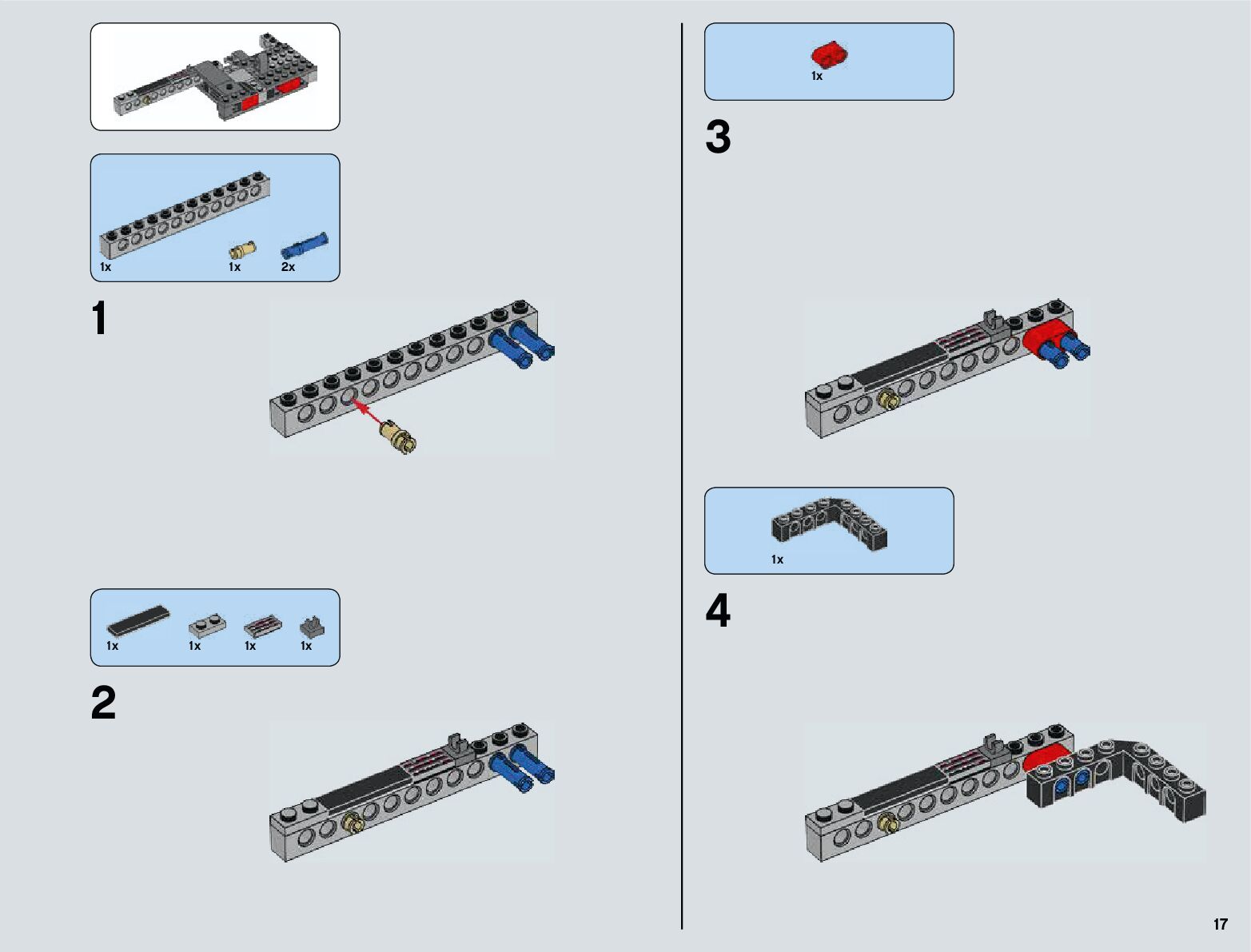 1x 1x 2x

1

1x 1x 1x 1x

2

1x

3

1x

4

17