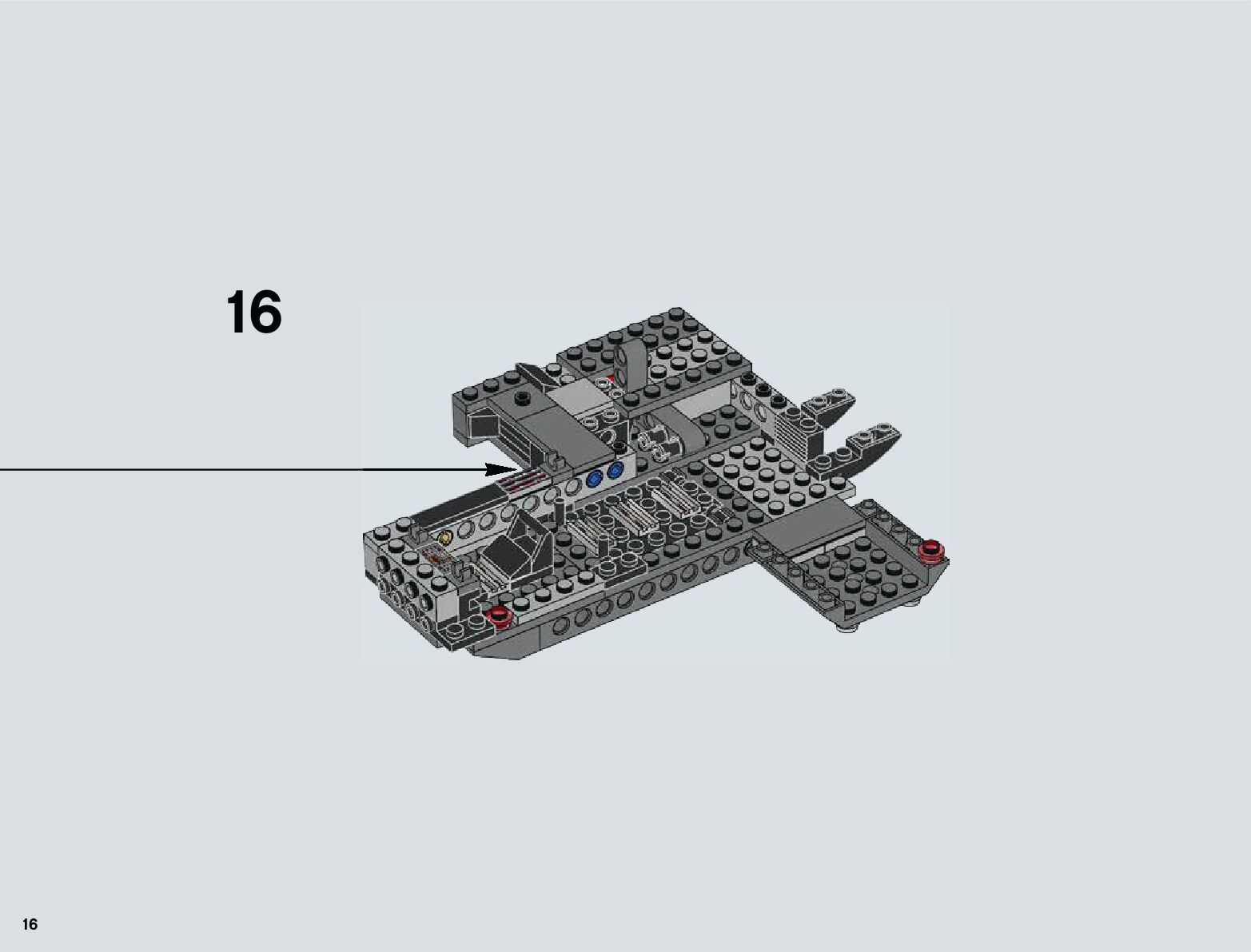 16

16