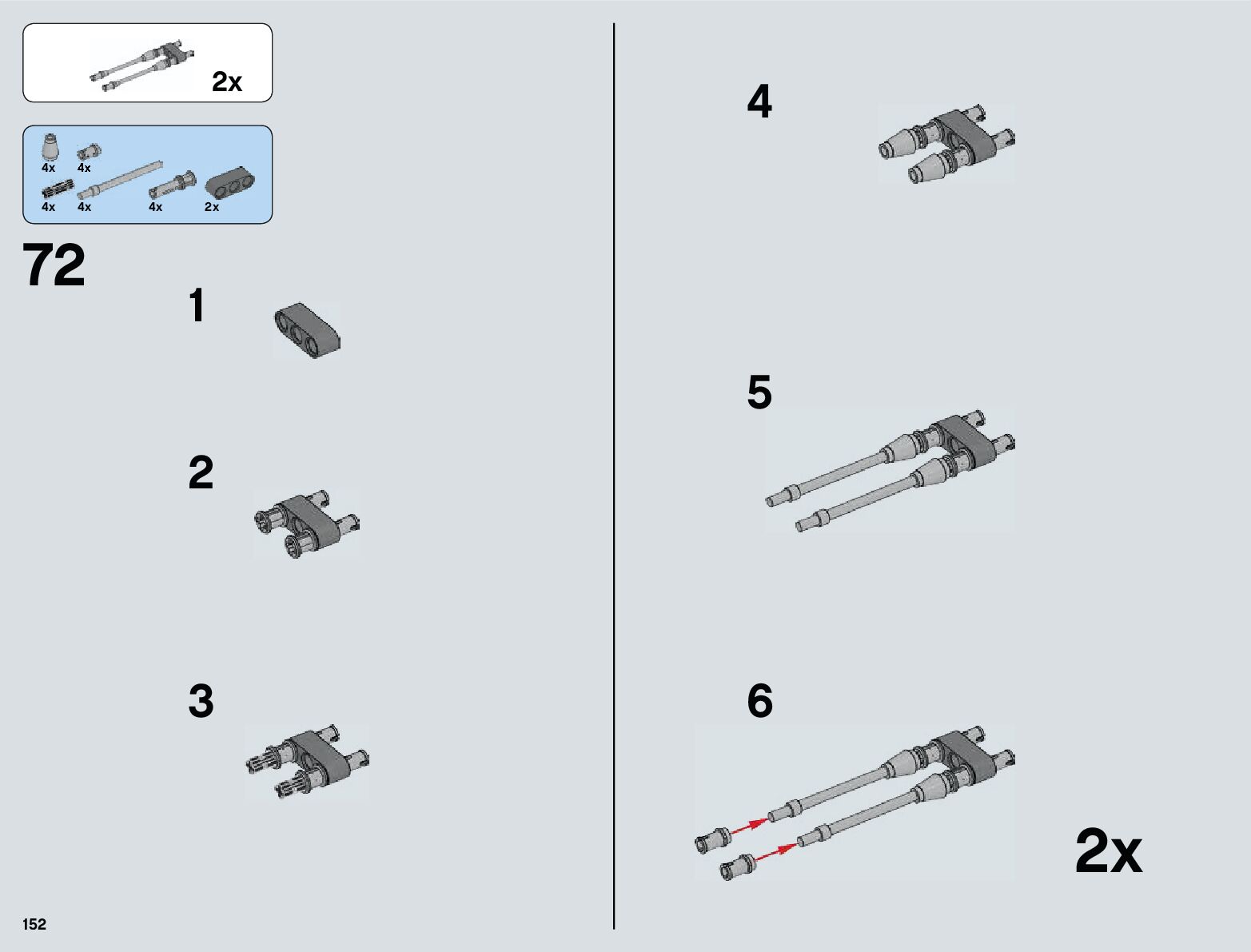 2x

4x 4x
4x 4x 4x 2x

72

1

2

3

4

5

6

2x

152