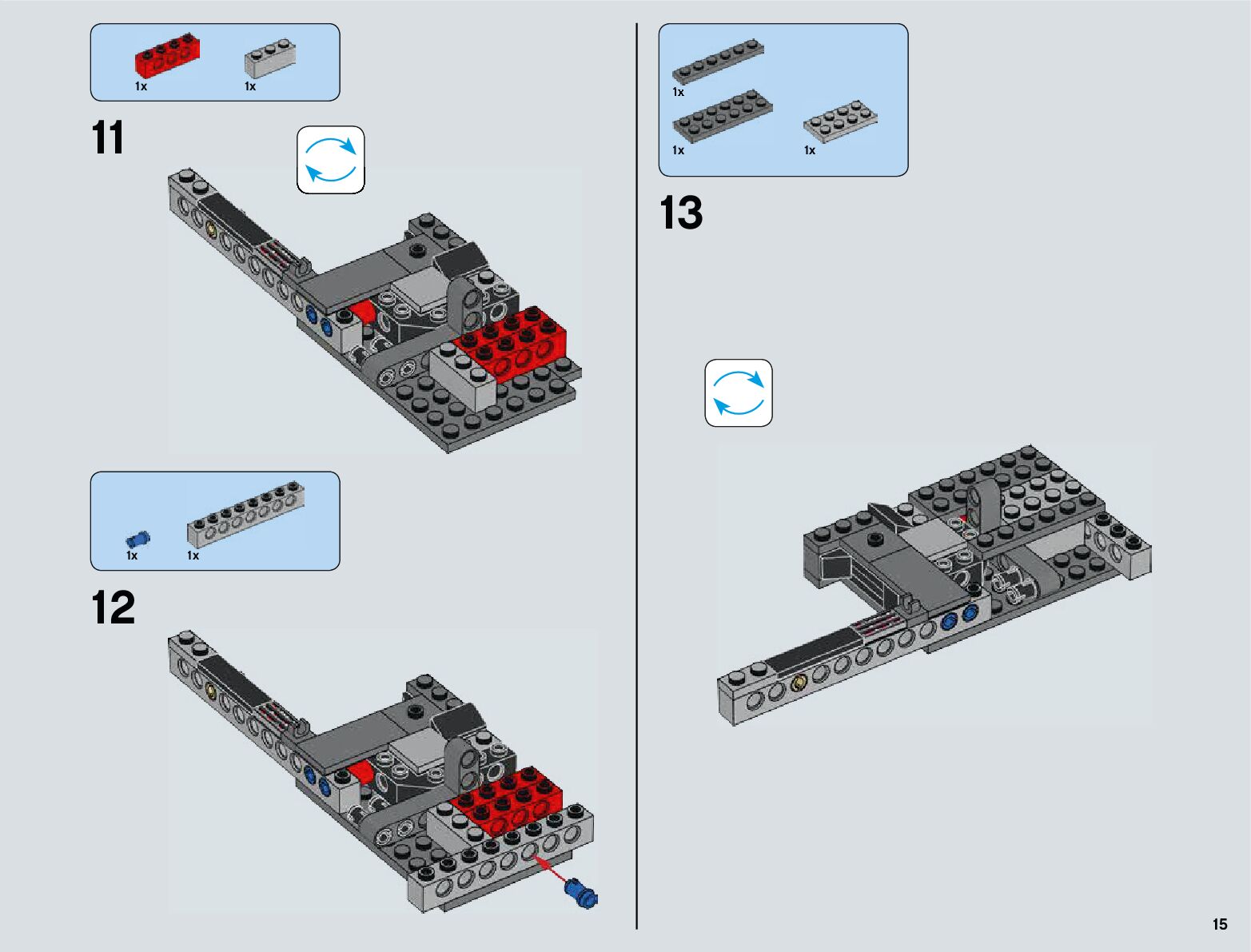 1x 1x

11

1x 1x

12

1x

1x 1x

13

15