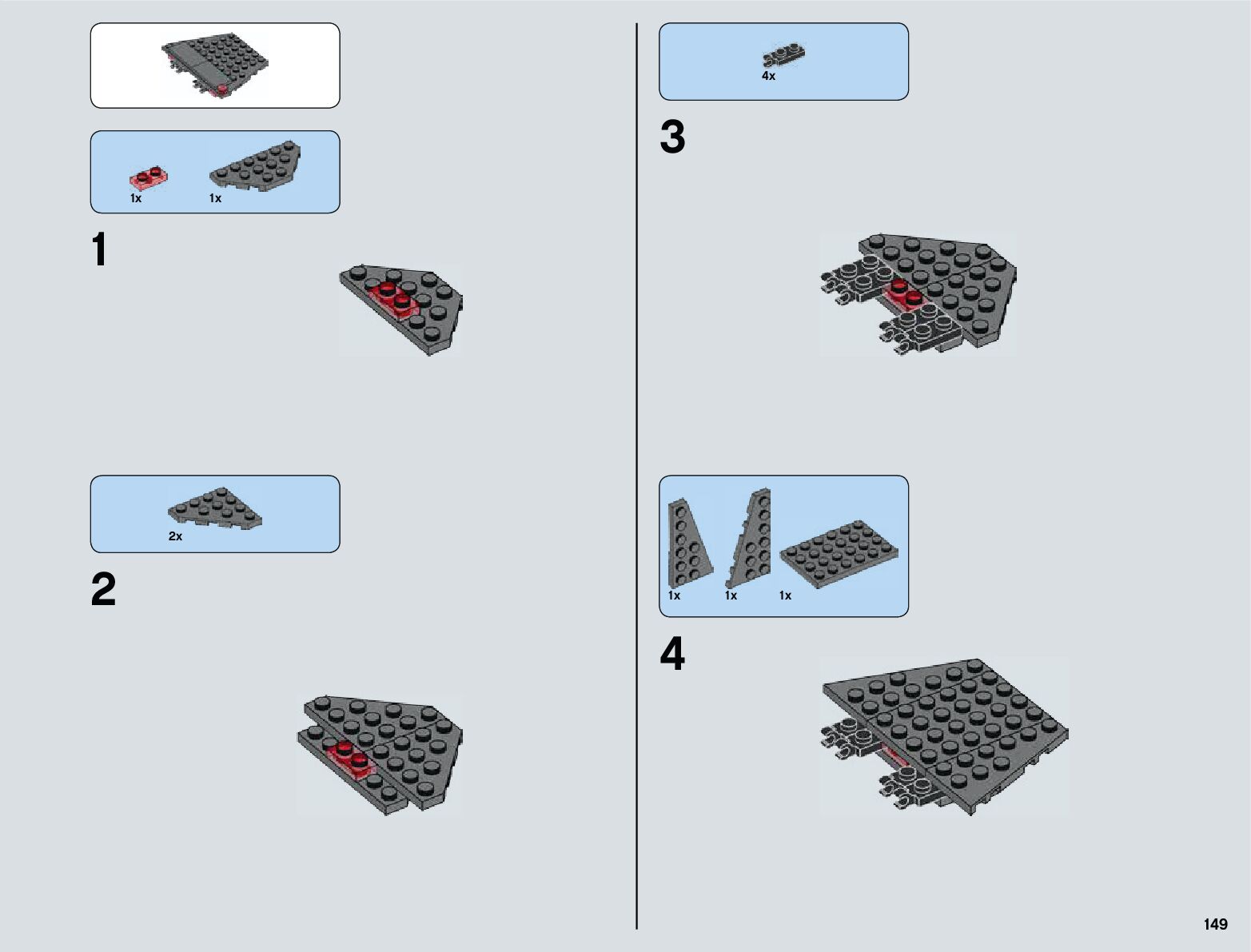 1x 1x

1

2x

2

4x

3

1x 1x 1x

4

149