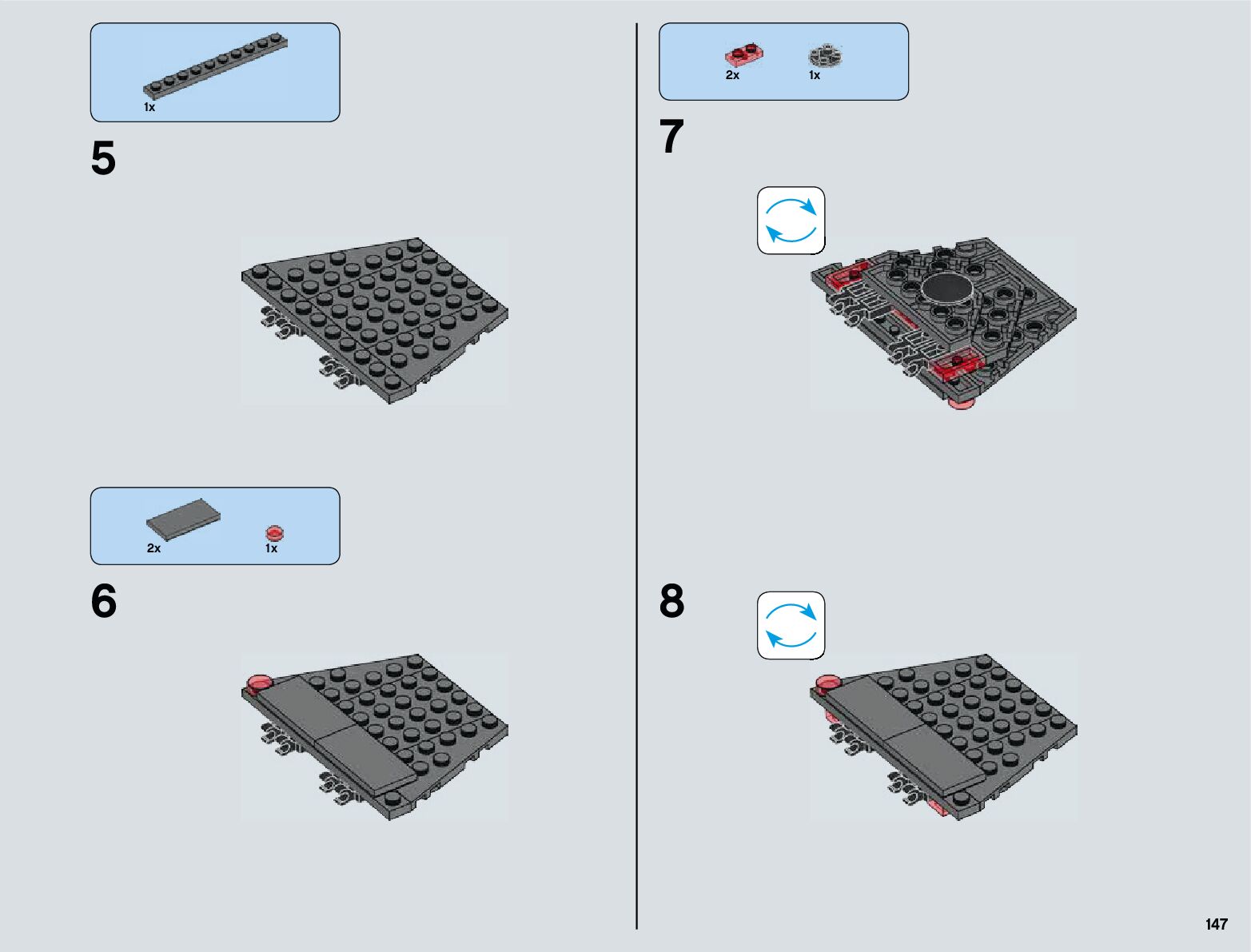 1x

5

2x

1x

6

2x

1x

7

8

147