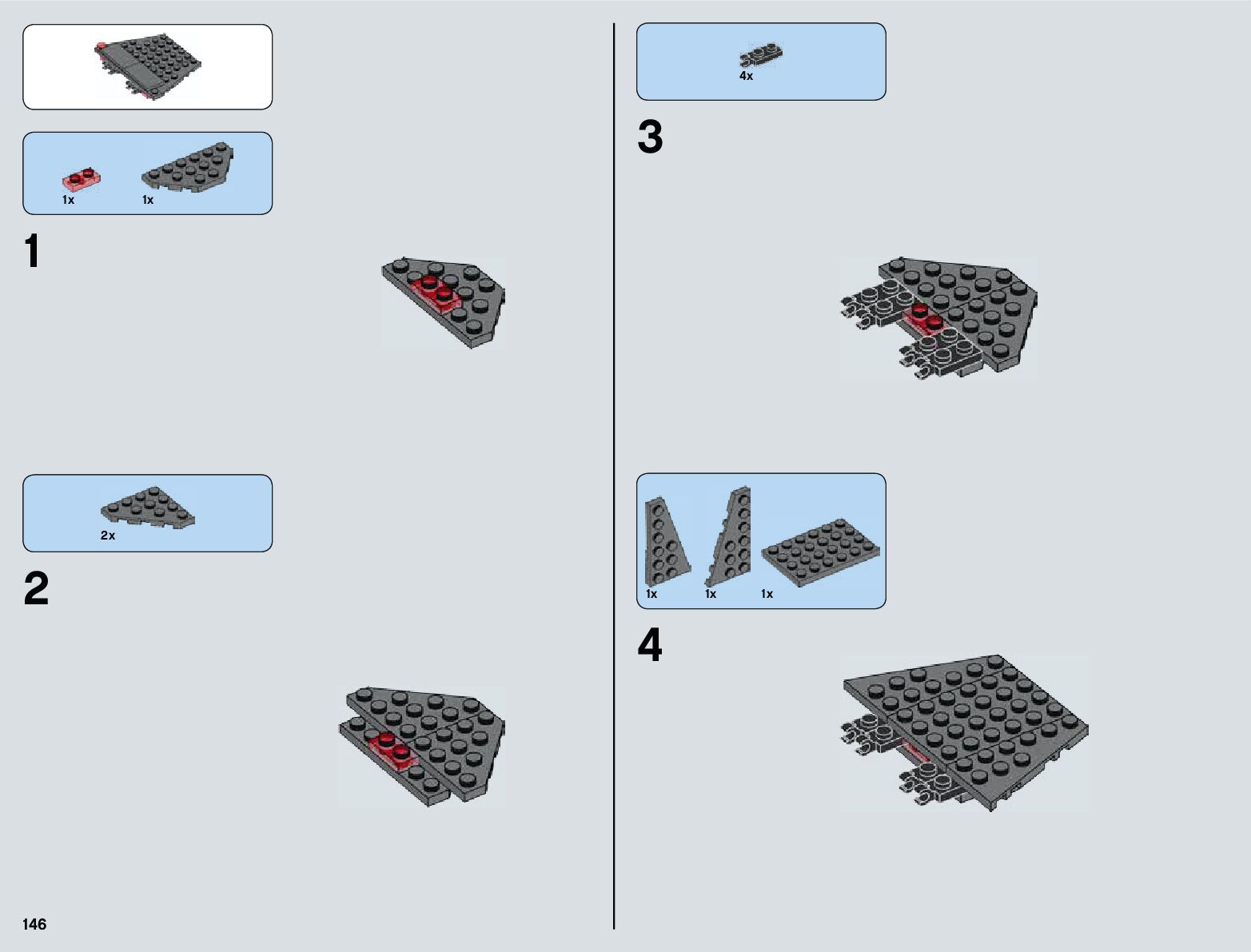 1x 1x

1

2x

2

146

4x

3

1x 1x 1x

4