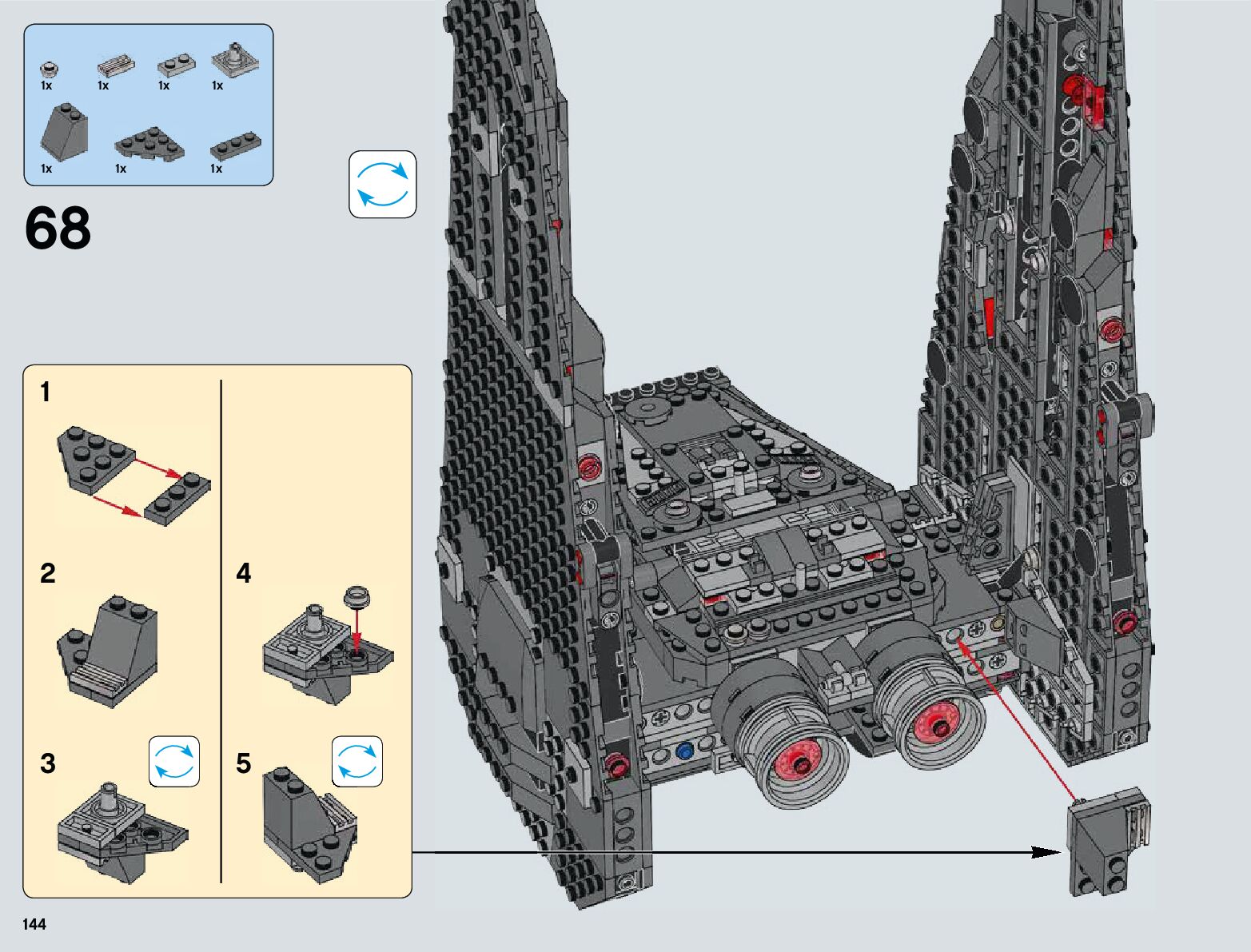 1x 1x 1x 1x
1x 1x 1x

68

1

2

3

4

5

144