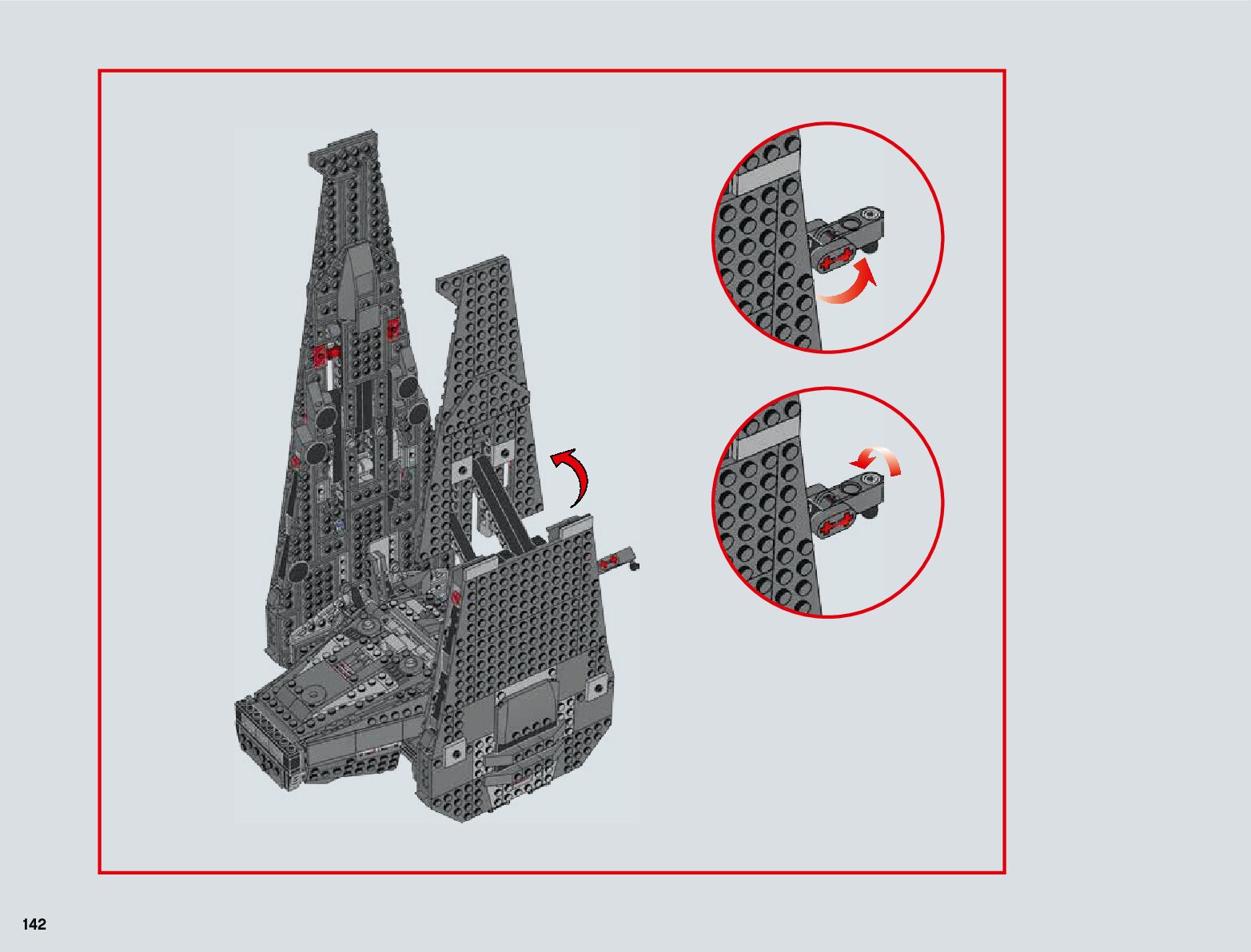 142