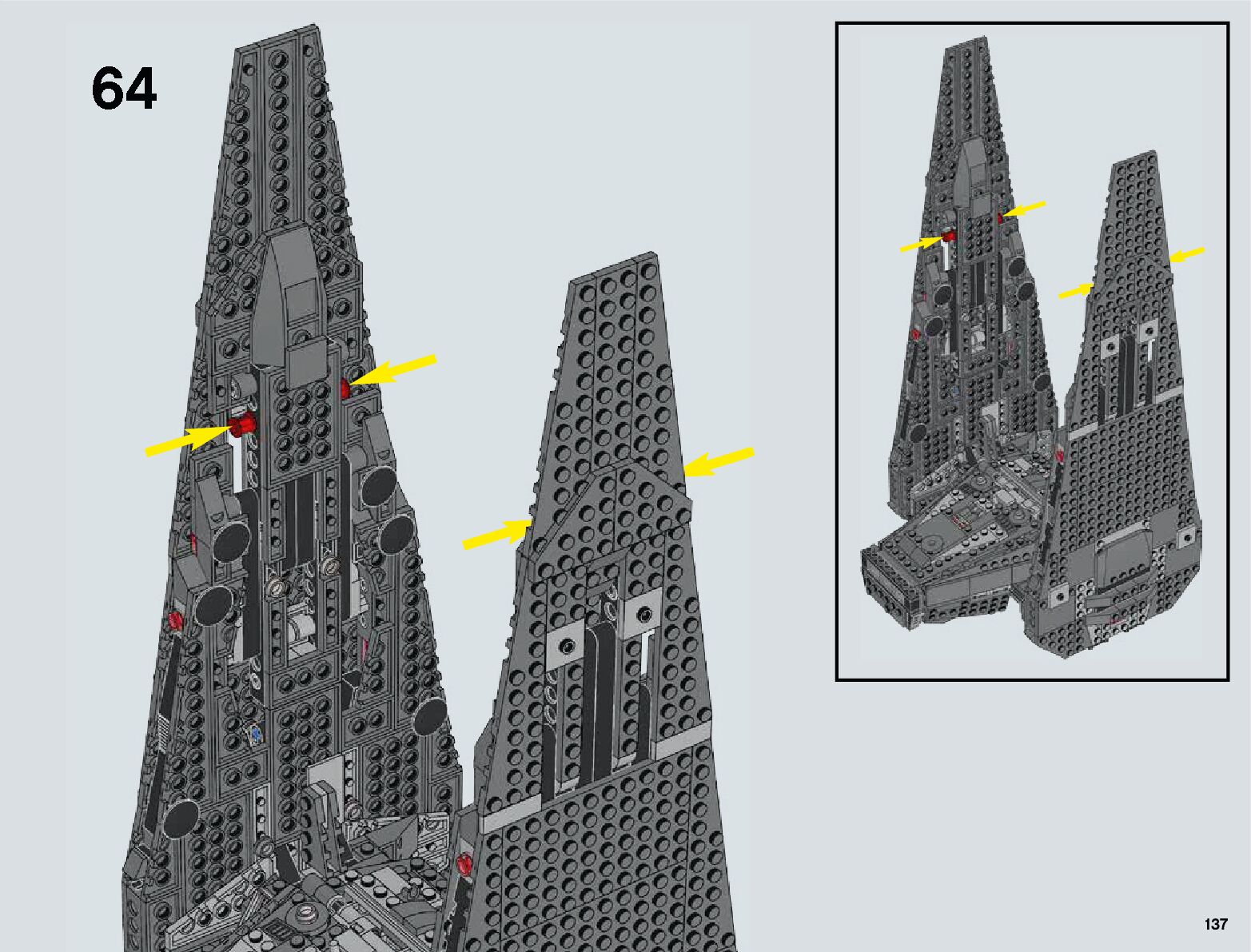 64

137