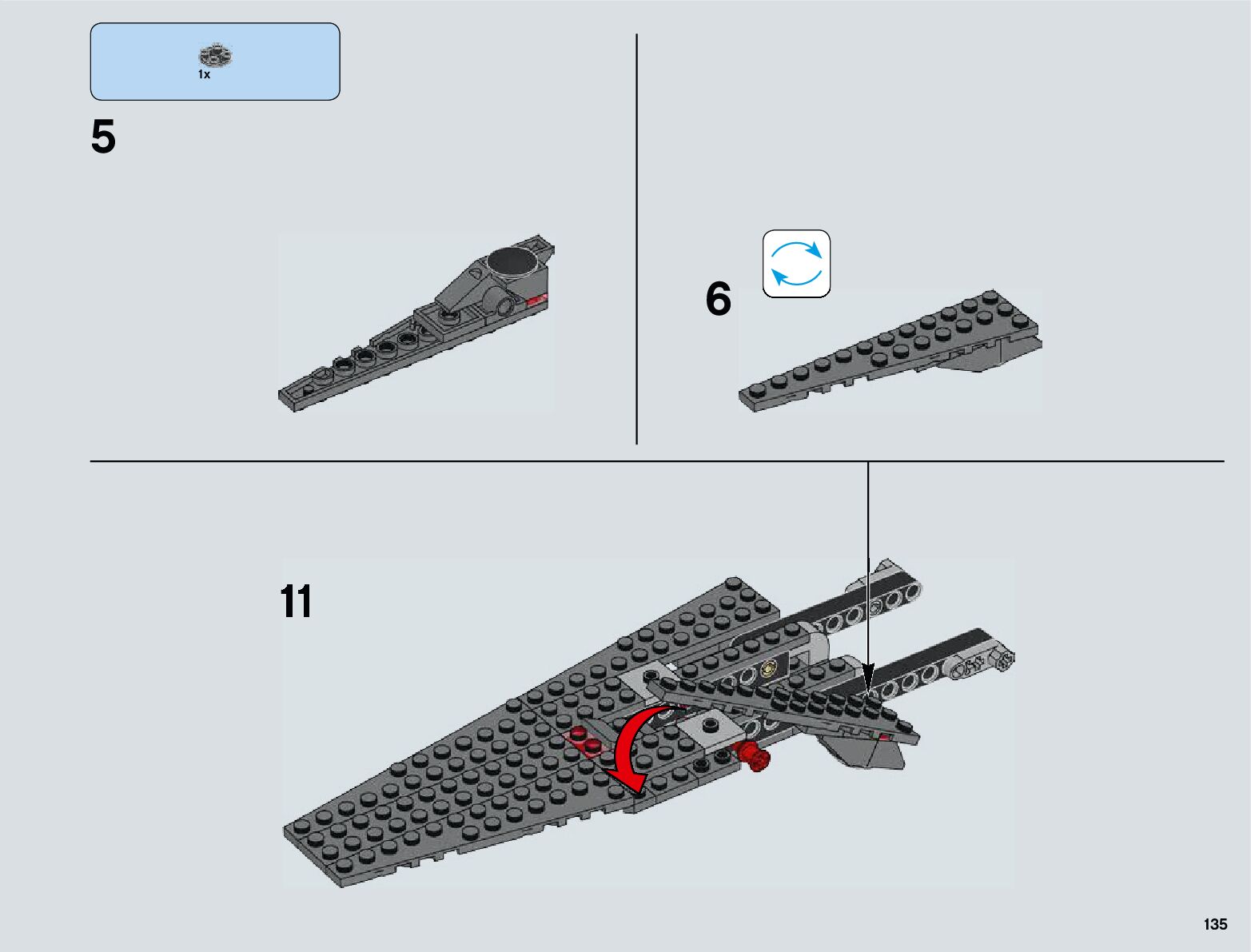 1x

5

6

11

135