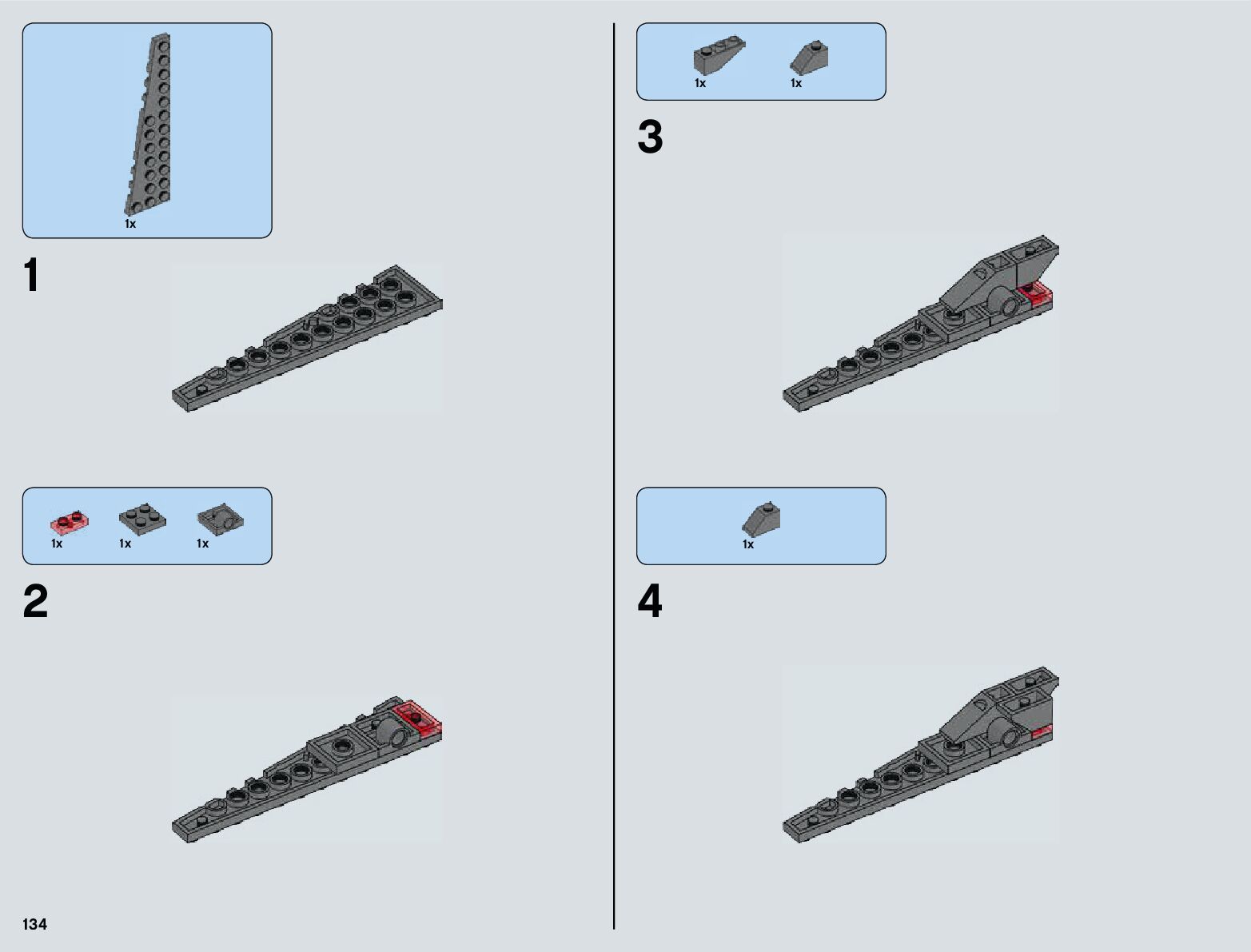 1x

1

1x 1x 1x

2

134

1x 1x

3

1x

4