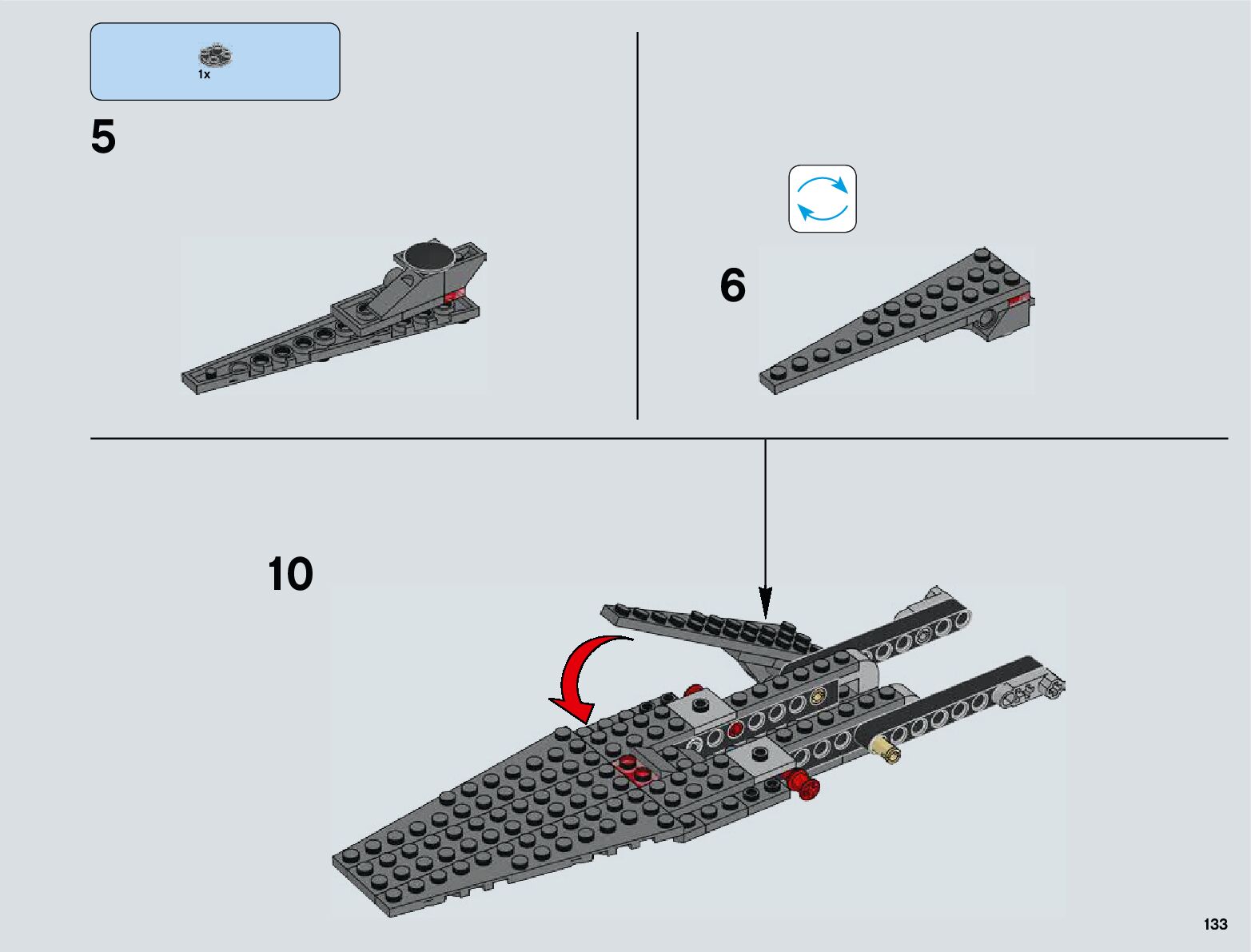 1x

5

6

10

133