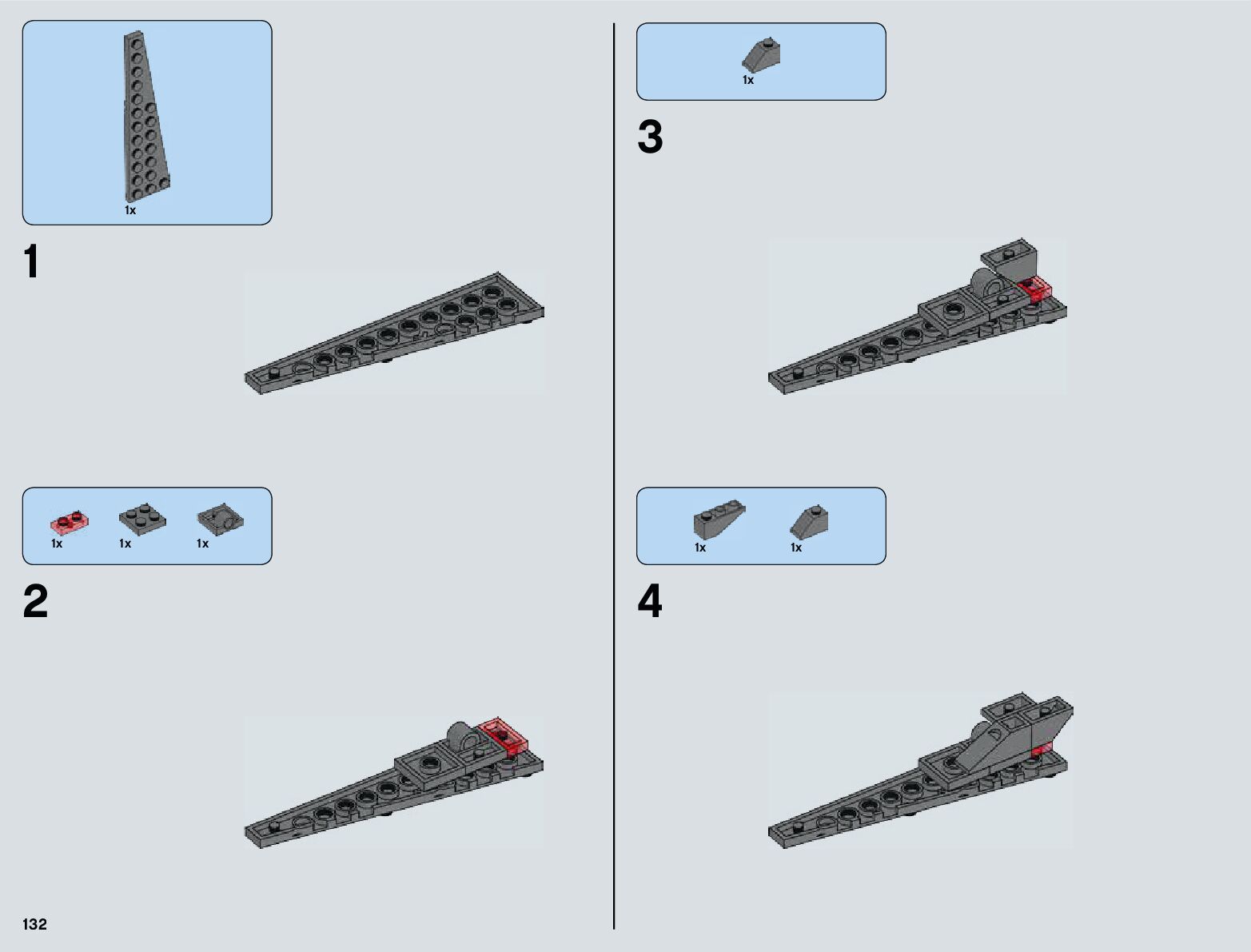 1x

1

1x 1x 1x

2

132

1x

3

1x 1x

4