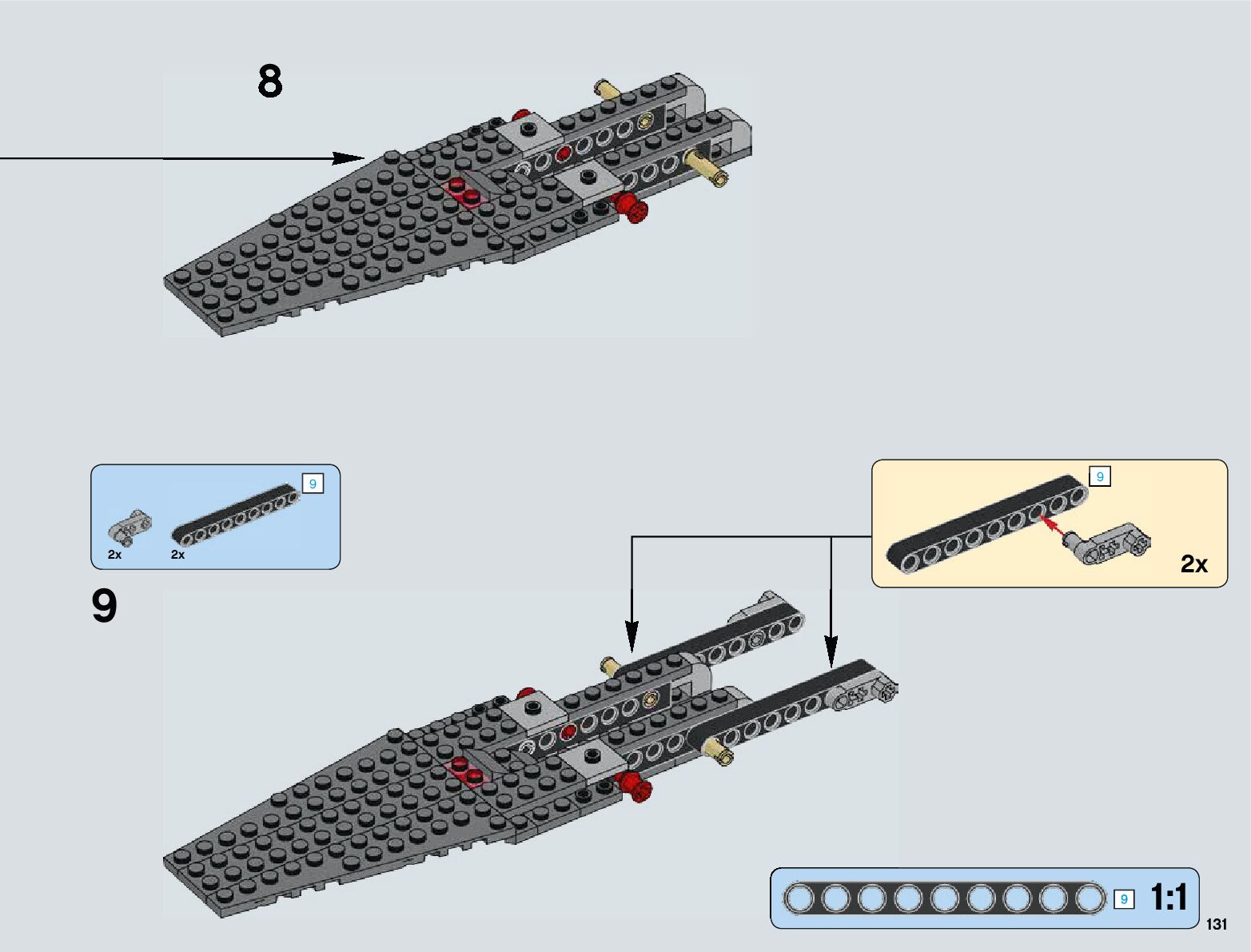 8

9

2x

2x

9

9

2x

9

1:1

131