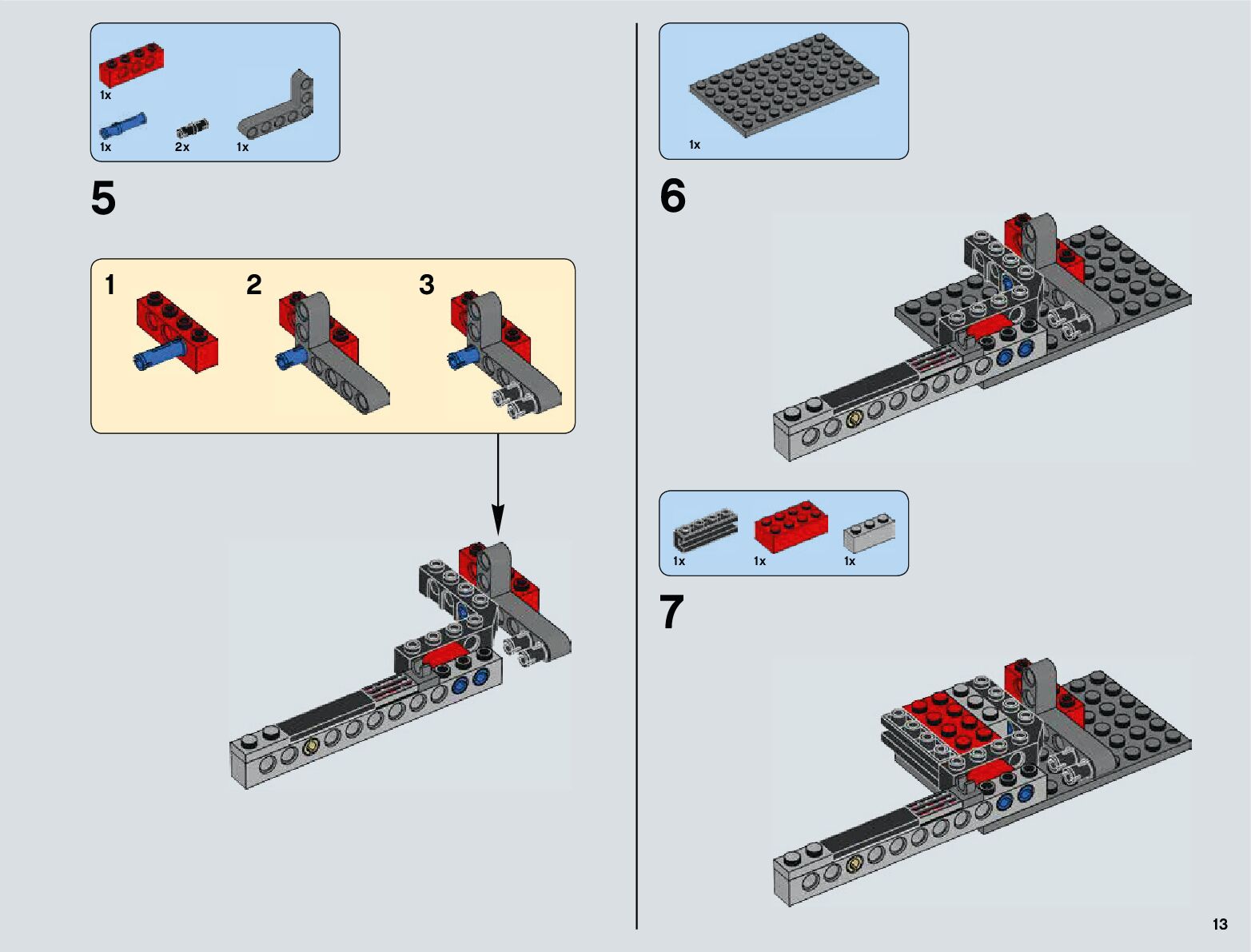 1x

1x 2x 1x

5

1 2 3

1x

6

1x 1x 1x

7

13