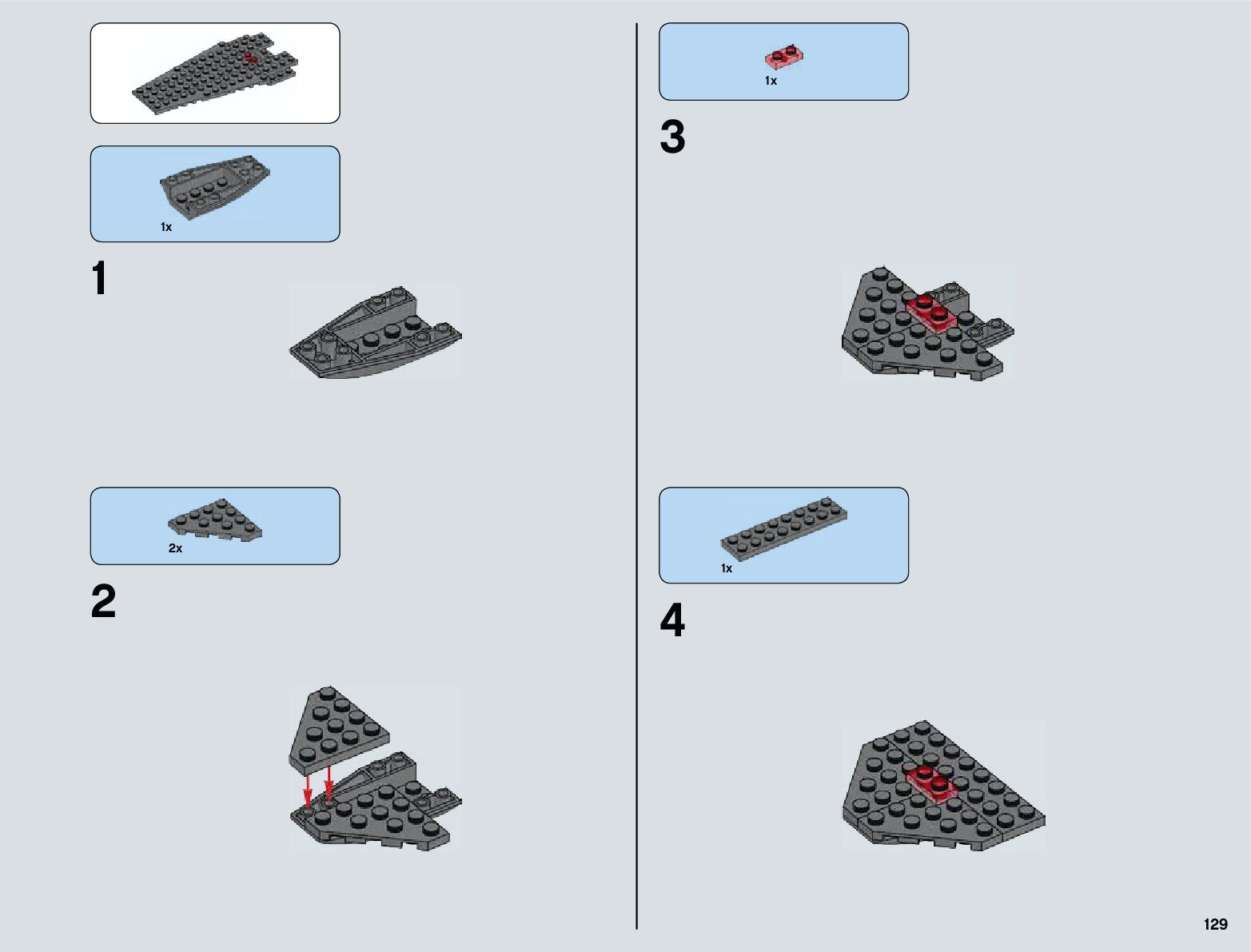 1x

1

2x

2

1x

3

1x

4

129