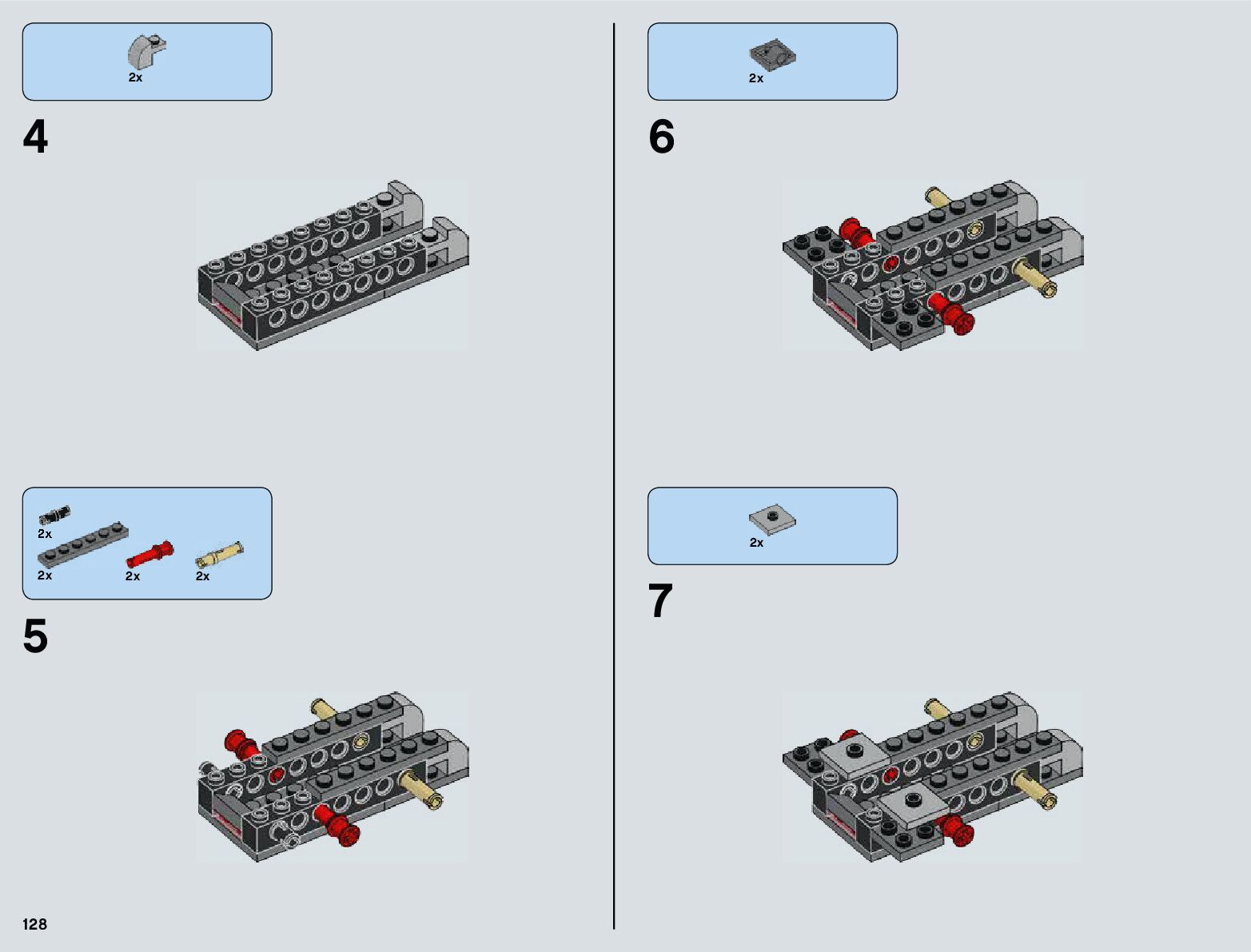 2x

4

2x
2x
2x
2x

5

128

2x

6

2x

7