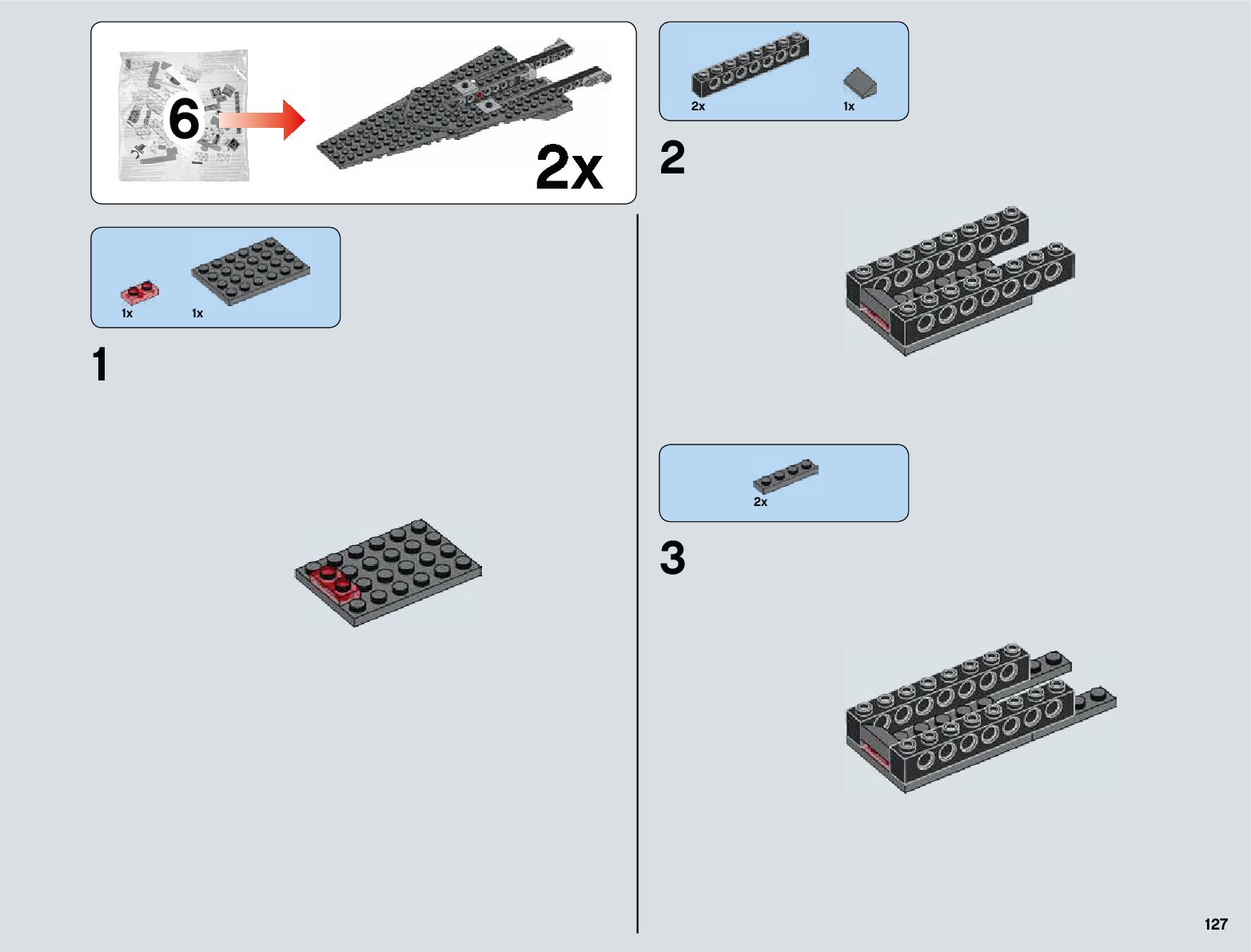 6

2x

1x

1x

1

2x

1x

2

2x

3

127