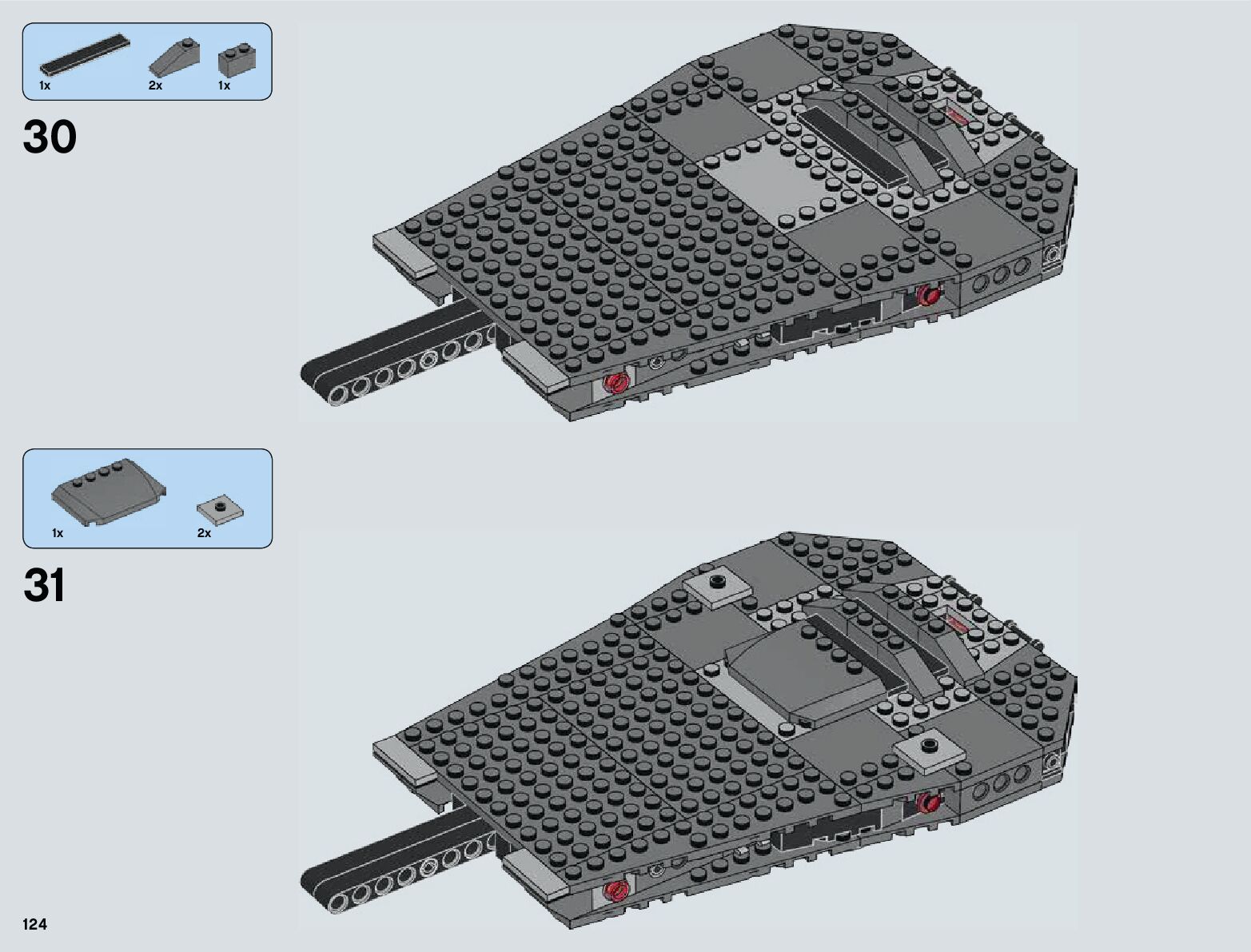 1x 2x 1x

30

1x 2x

31

124