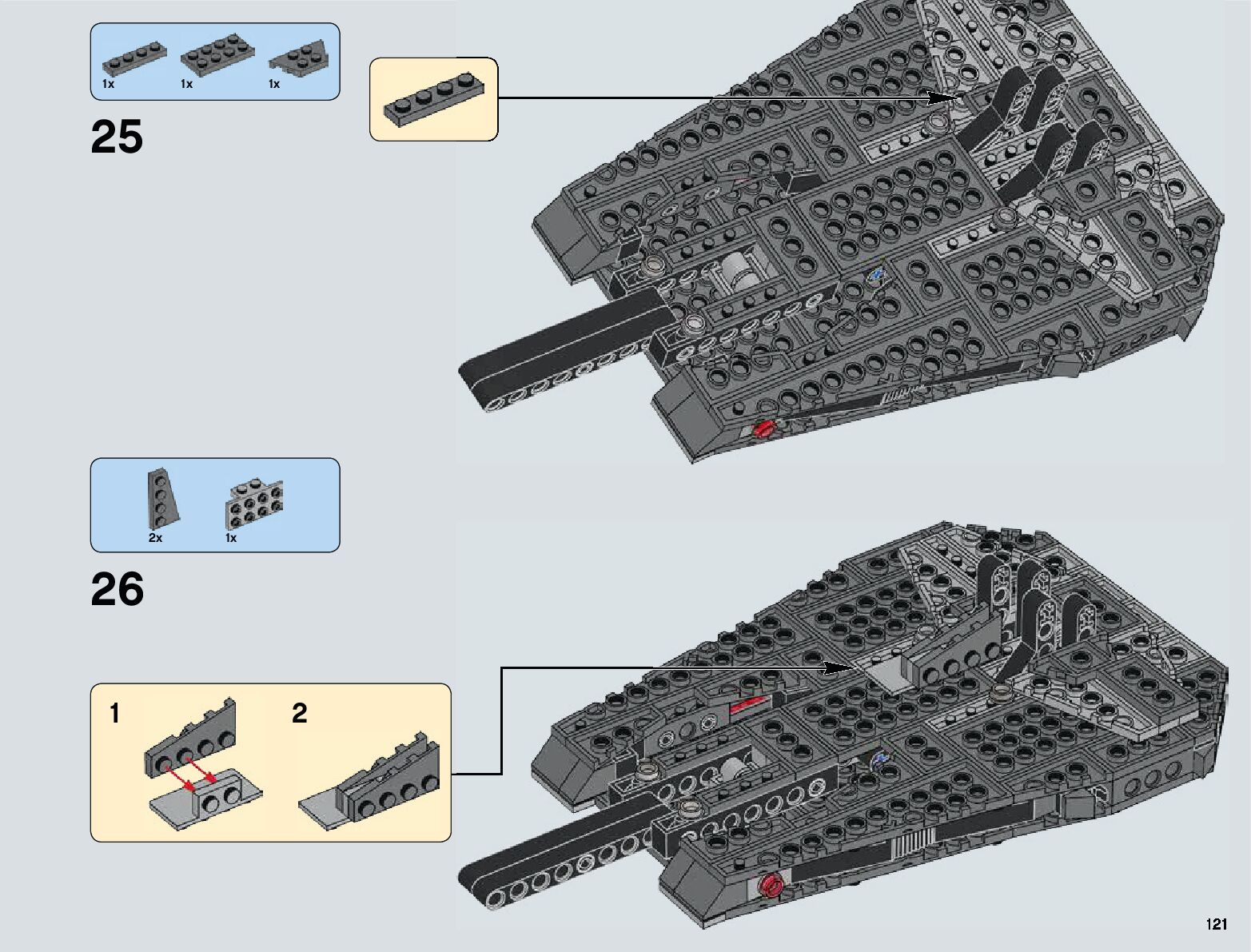 1x 1x 1x

25

2x 1x

26

1

2

121