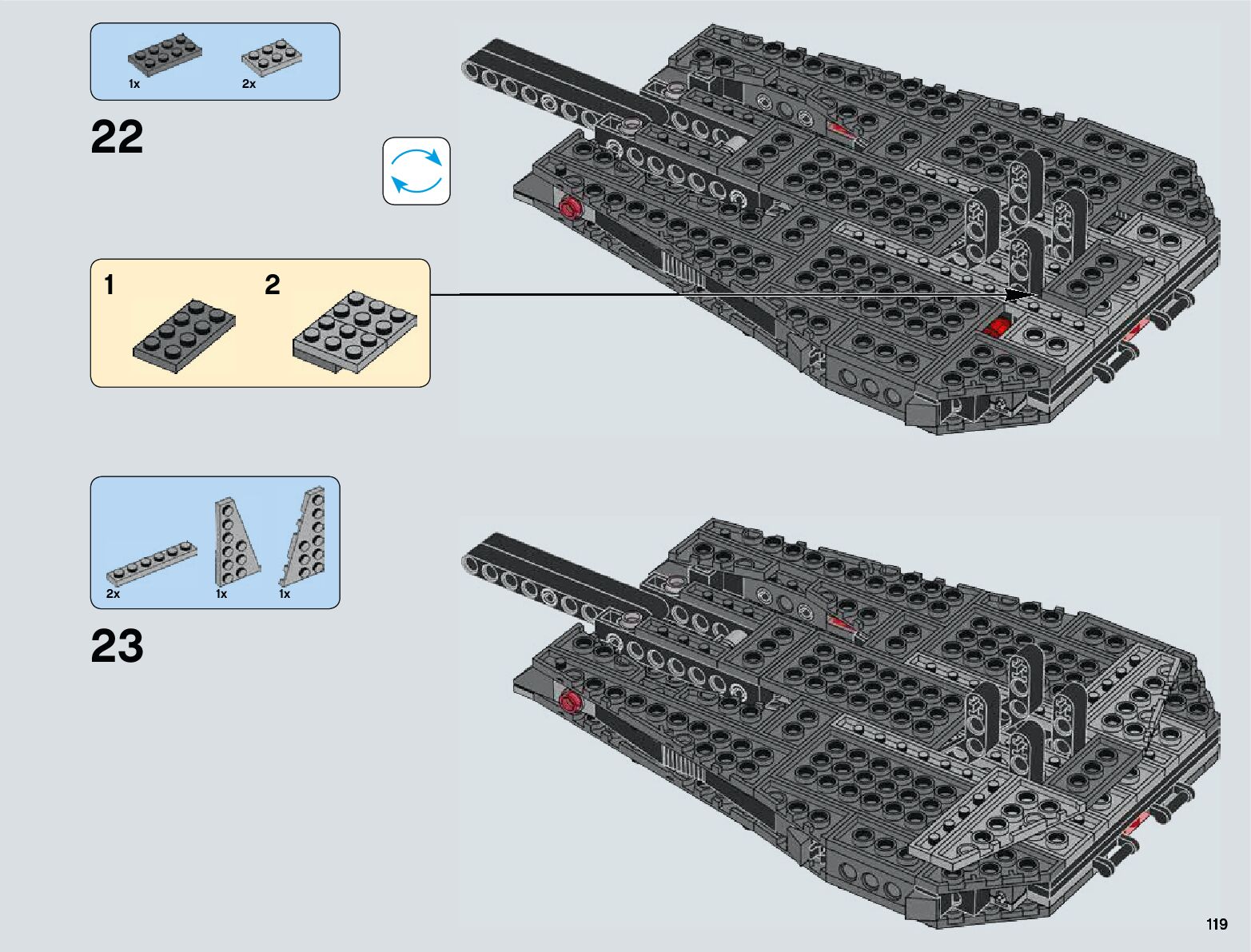 1x 2x

22

1 2

2x 1x 1x

23

119