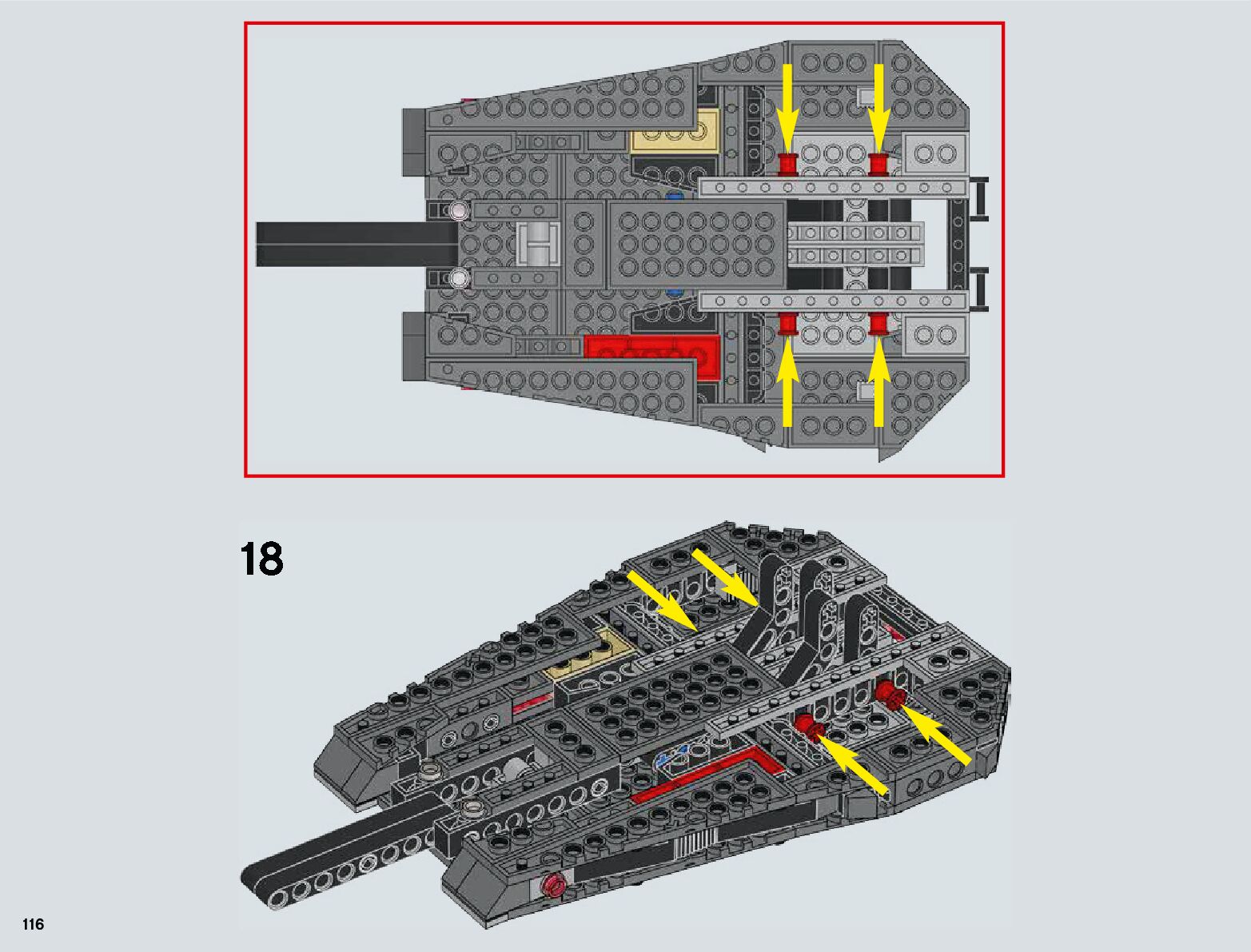 18

116